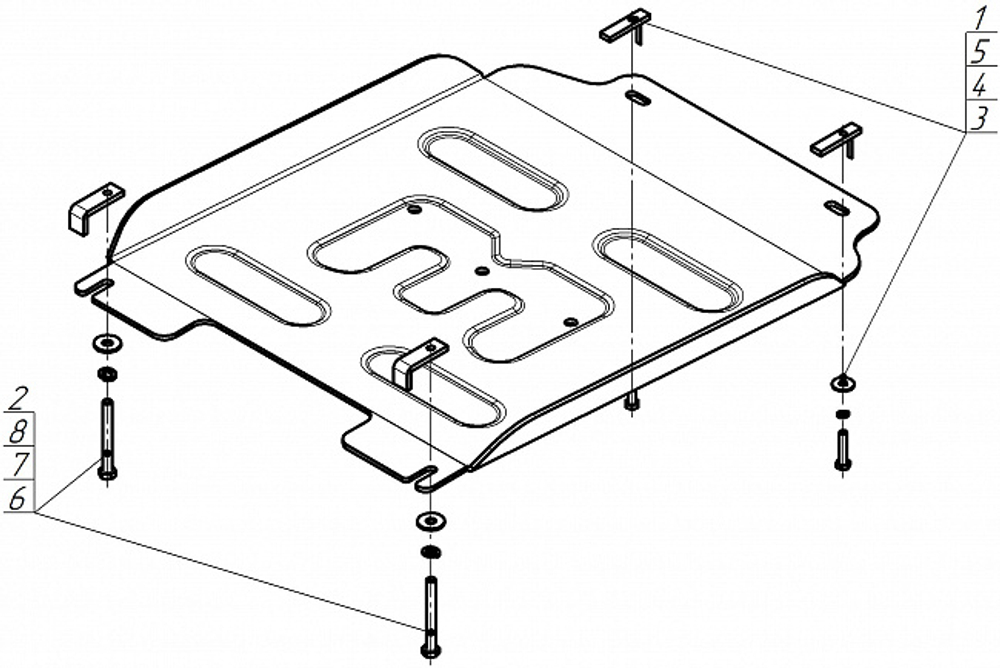 1
5
4
3

2
8
7
6