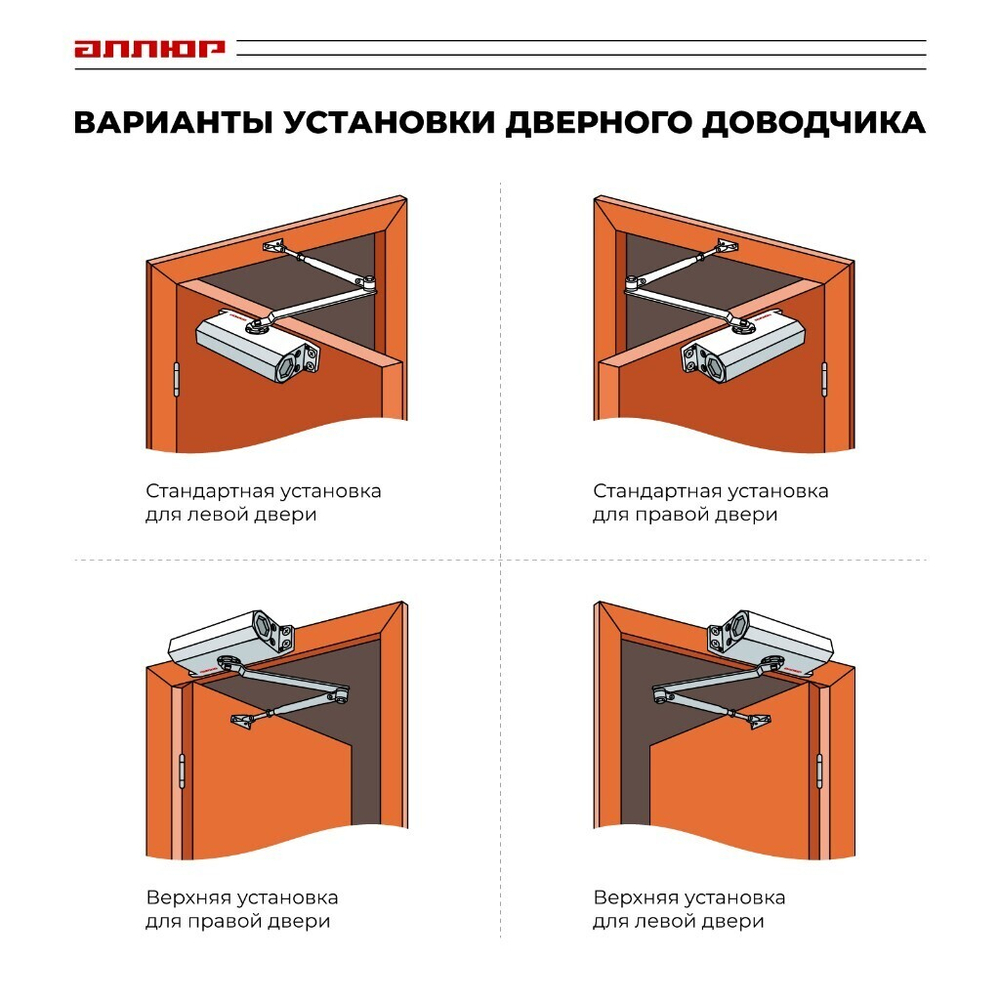 АЛЛЮР

ВАРИАНТЫ УСТАНОВКИ ДВЕРНОГО ДОВОДЧИКА

Стандартная установка для левой двери

Стандартная установка для правой двери

Верхняя установка для правой двери

Верхняя установка для левой двери