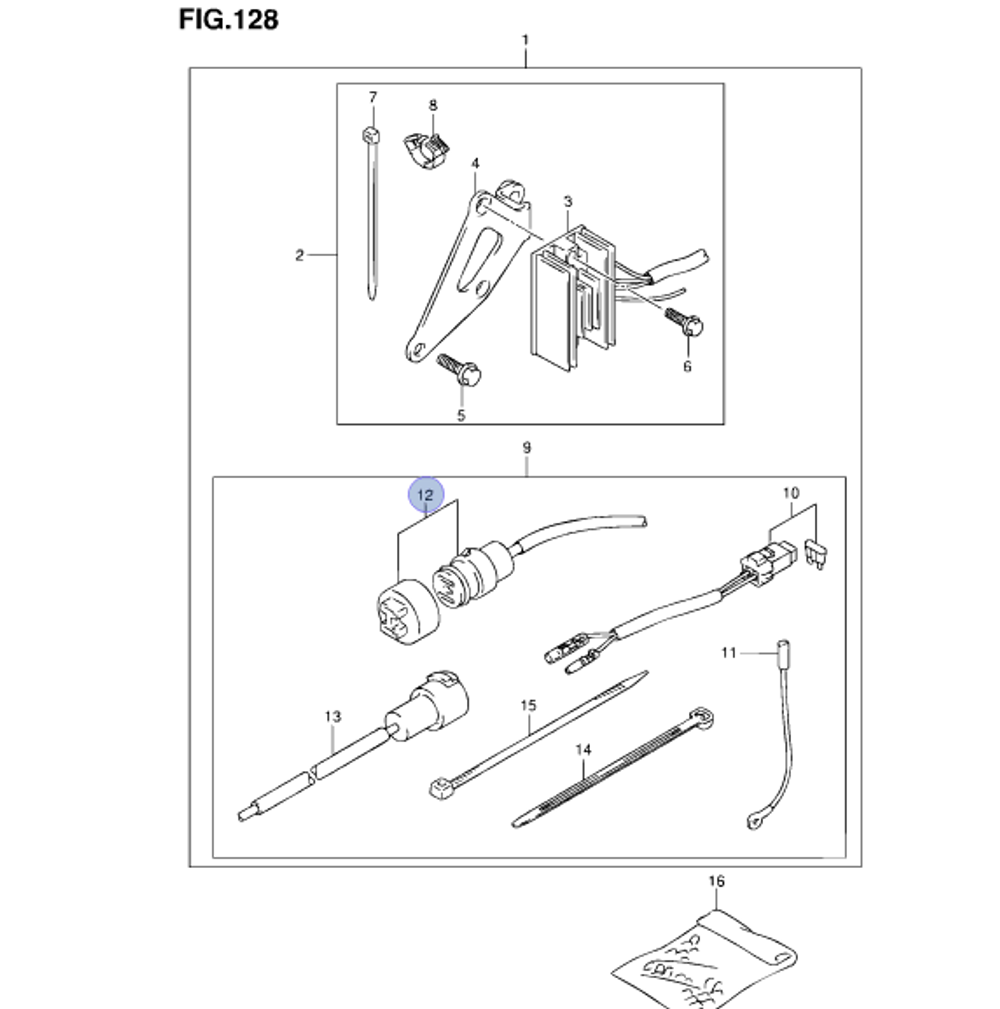 FIG.128

1
7
8
4
3
2
6
5
9
12
10
11
13
15
14
16