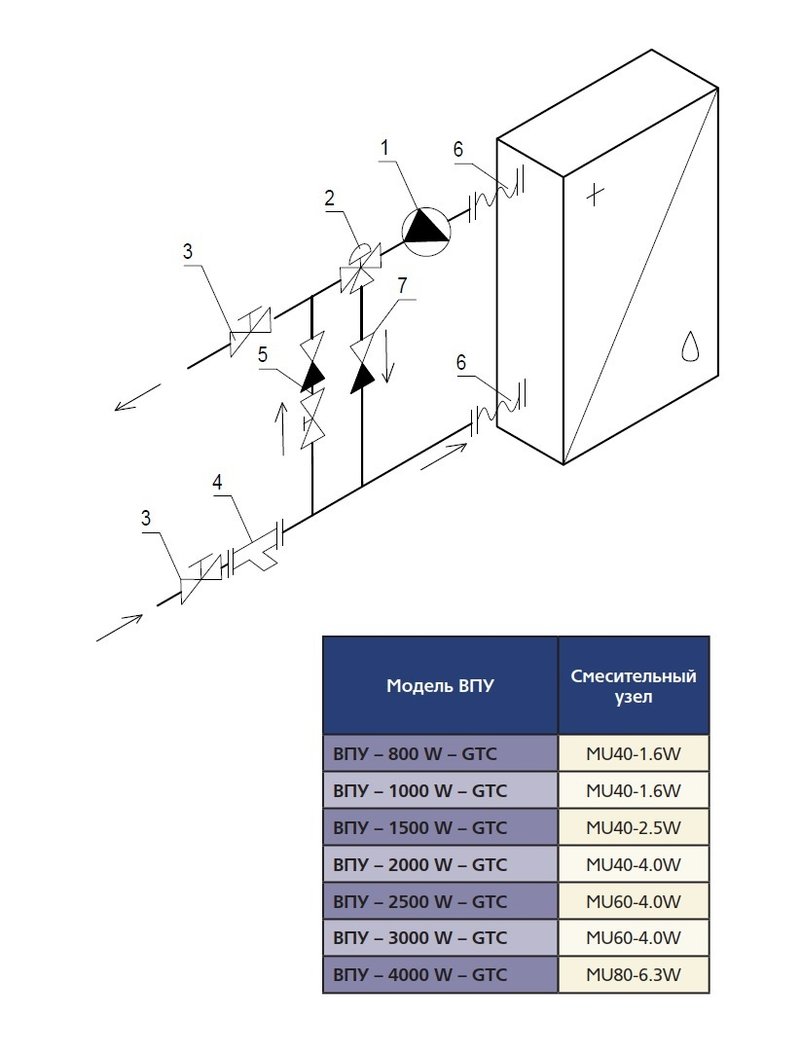 1
6
2
3
7
5
6
4
3

| Модель ВПУ | Смесительный узел |
|---|---|
| ВПУ – 800 W – GTC | MU40-1.6W |
| ВПУ – 1000 W – GTC | MU40-1.6W |
| ВПУ – 1500 W – GTC | MU40-2.5W |
| ВПУ – 2000 W – GTC | MU40-4.0W |
| ВПУ – 2500 W – GTC | MU60-4.0W |
| ВПУ – 3000 W – GTC | MU60-4.0W |
| ВПУ – 4000 W – GTC | MU80-6.3W |