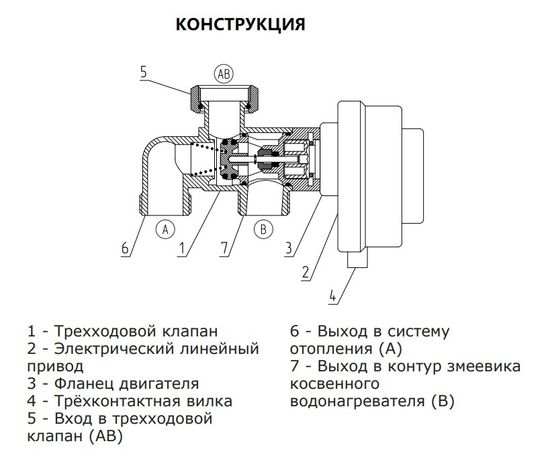 КОНСТРУКЦИЯ

5
AB
6
A
1
7
B
3
2
4

1 - Трехходовой клапан
2 - Электрический линейный привод
3 - Фланец двигателя
4 - Трёхконтактная вилка
5 - Вход в трехходовой клапан (AB)

6 - Выход в систему отопления (A)
7 - Выход в контур змеевика косвенного водонагревателя (B)