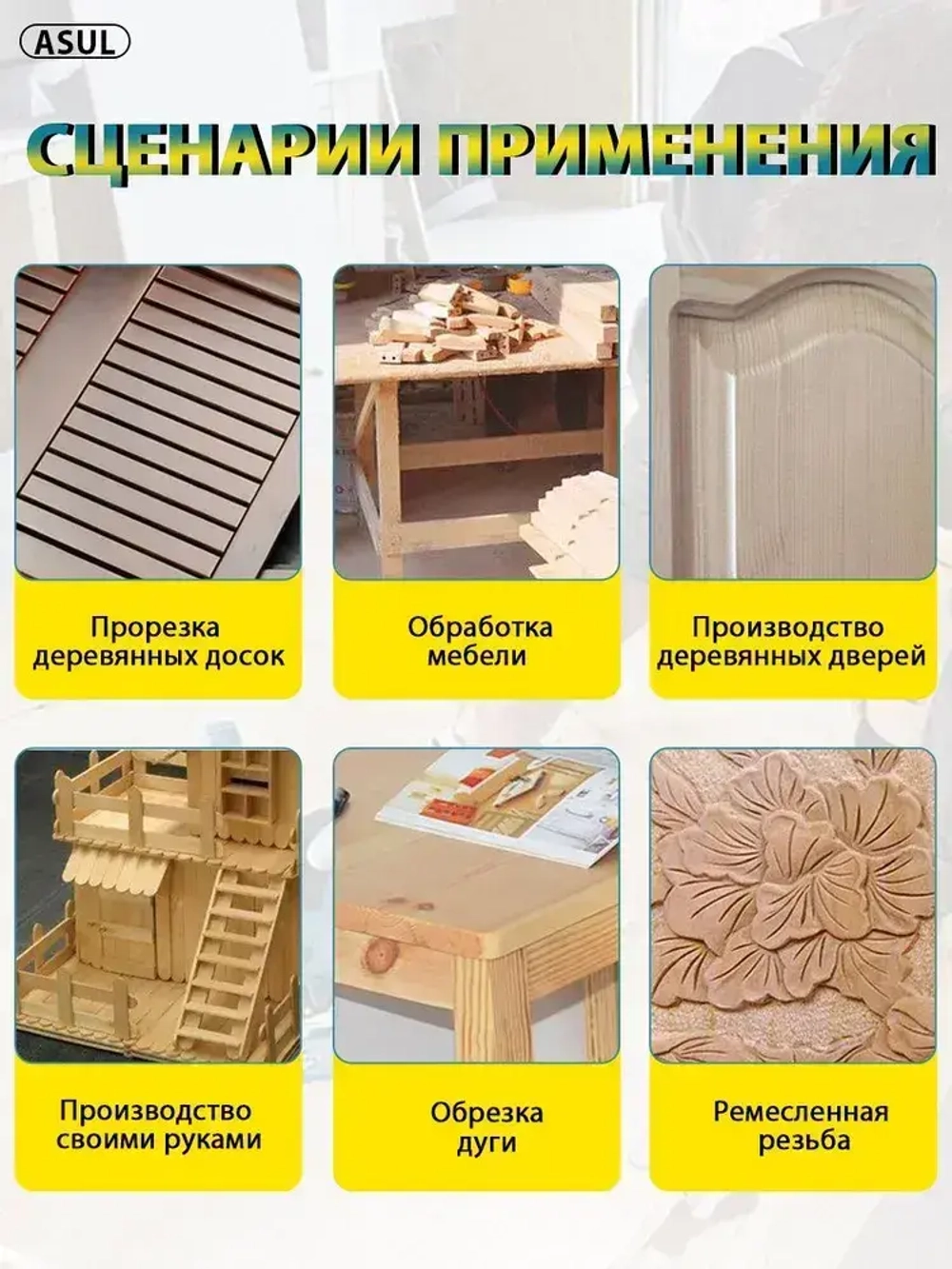 ASUL

СЦЕНАРИИ ПРИМЕНЕНИЯ

Прорезка деревянных досок

Обработка мебели

Производство деревянных дверей

Производство своими руками

Обрезка дуги

Ремесленная резьба