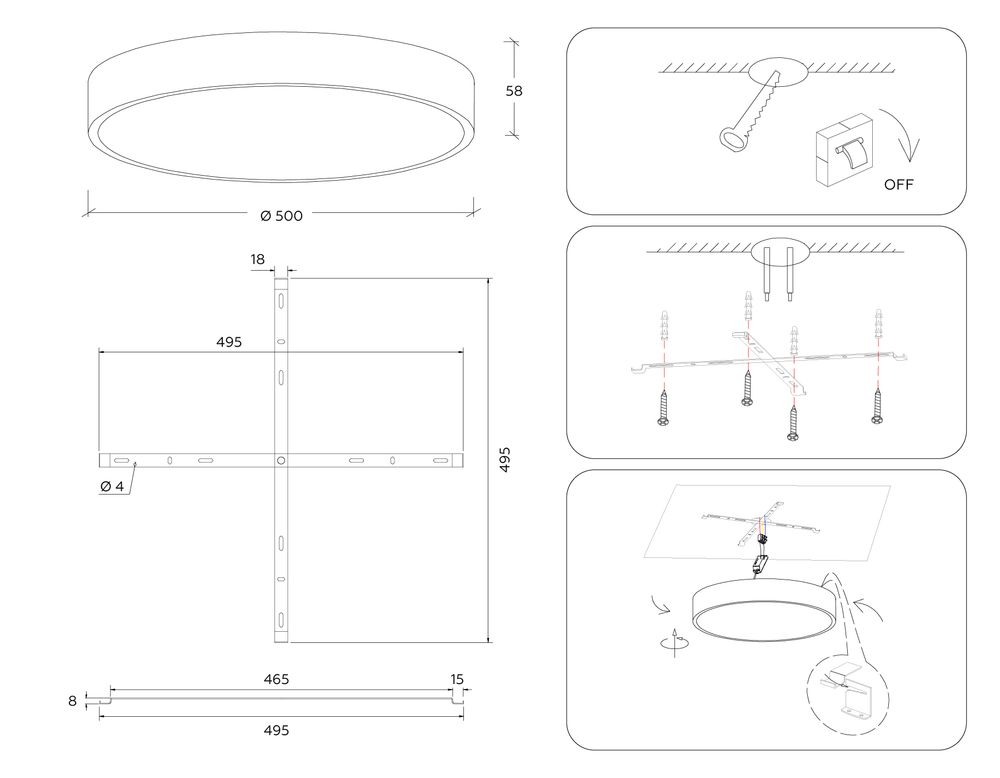 58

Ø 500

18

495

495

Ø 4

465

15

8

495

OFF