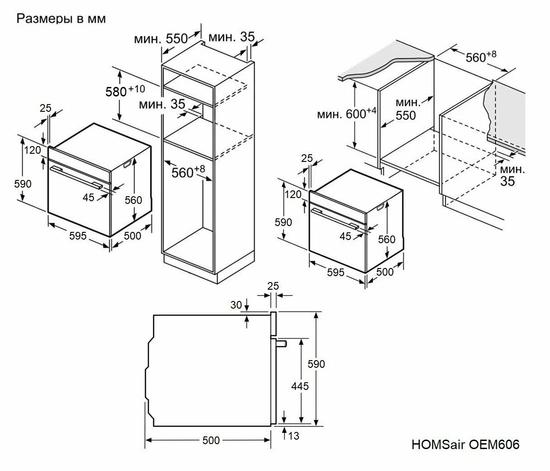 Размеры в мм

мин. 550
мин. 35
$580^{+10}$
мин. 35
$560^{+8}$
25
120
590
45
560
595
500

$560^{+8}$
мин. $600^{+4}$
мин. 550
мин. 35
25
120
590
45
560
595
500

25
30
590
445
13
500

HOMSair OEM606