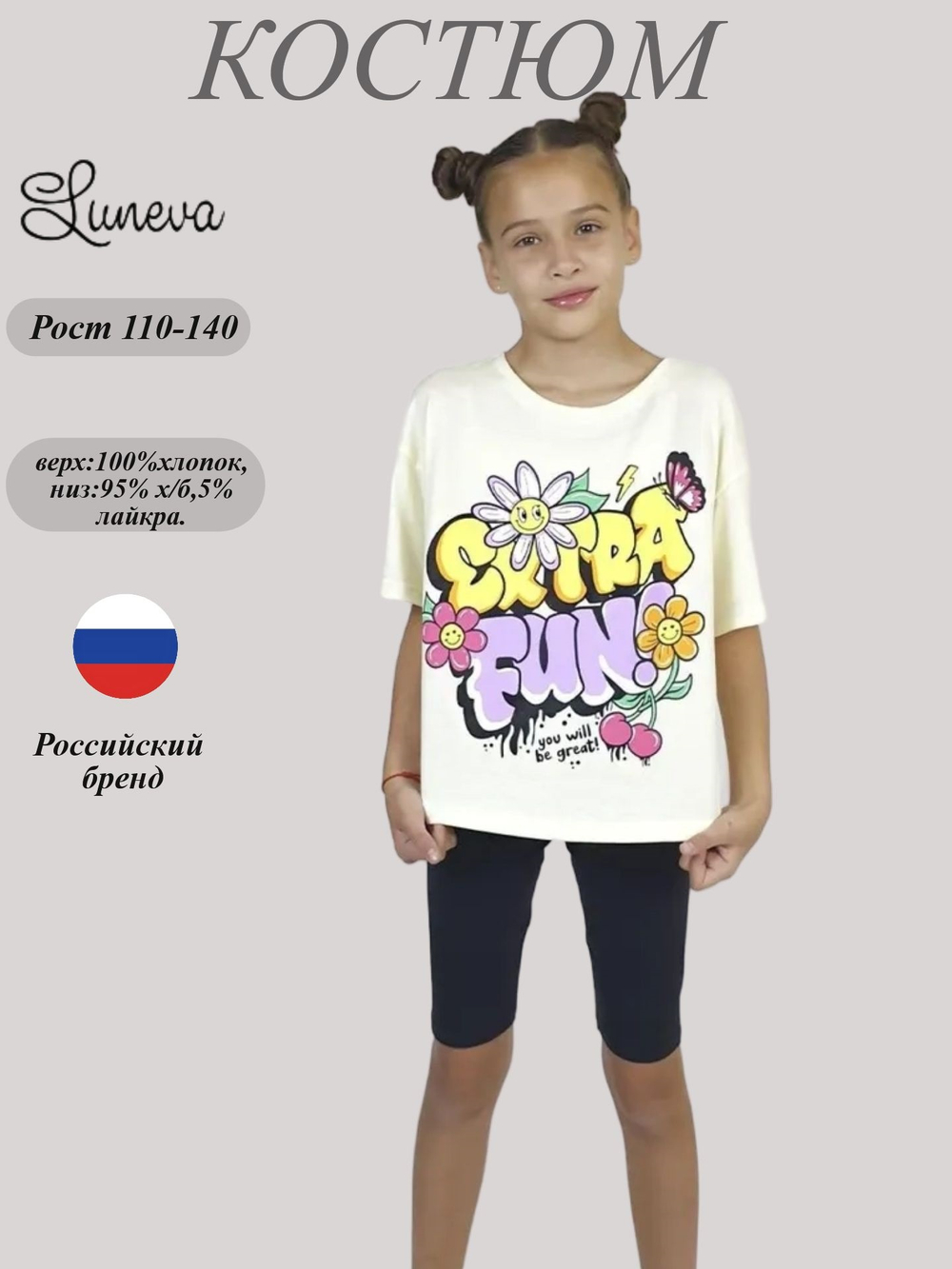 КОСТЮМ

Luneva

Рост 110-140

верх:100%хлопок, низ:95% х/б,5% лайкра.

Российский бренд

EXTRA FUN!

you will be great!