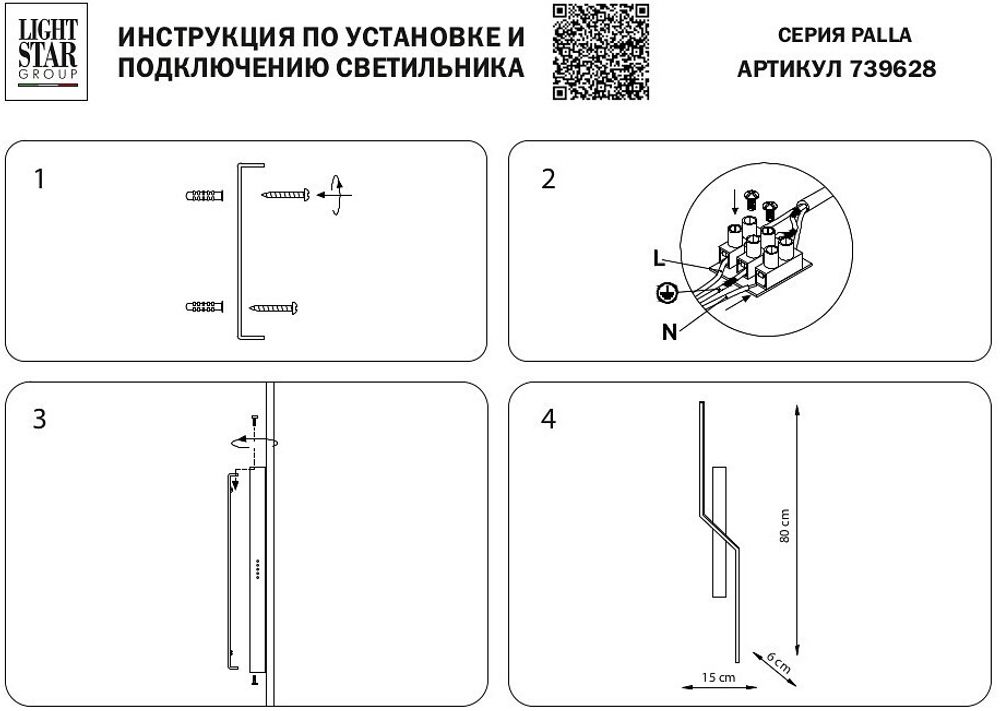 LIGHT STAR GROUP

ИНСТРУКЦИЯ ПО УСТАНОВКЕ И ПОДКЛЮЧЕНИЮ СВЕТИЛЬНИКА

СЕРИЯ PALLA
АРТИКУЛ 739628

1

2

L
N

3

4

80 cm
6 cm
15 cm