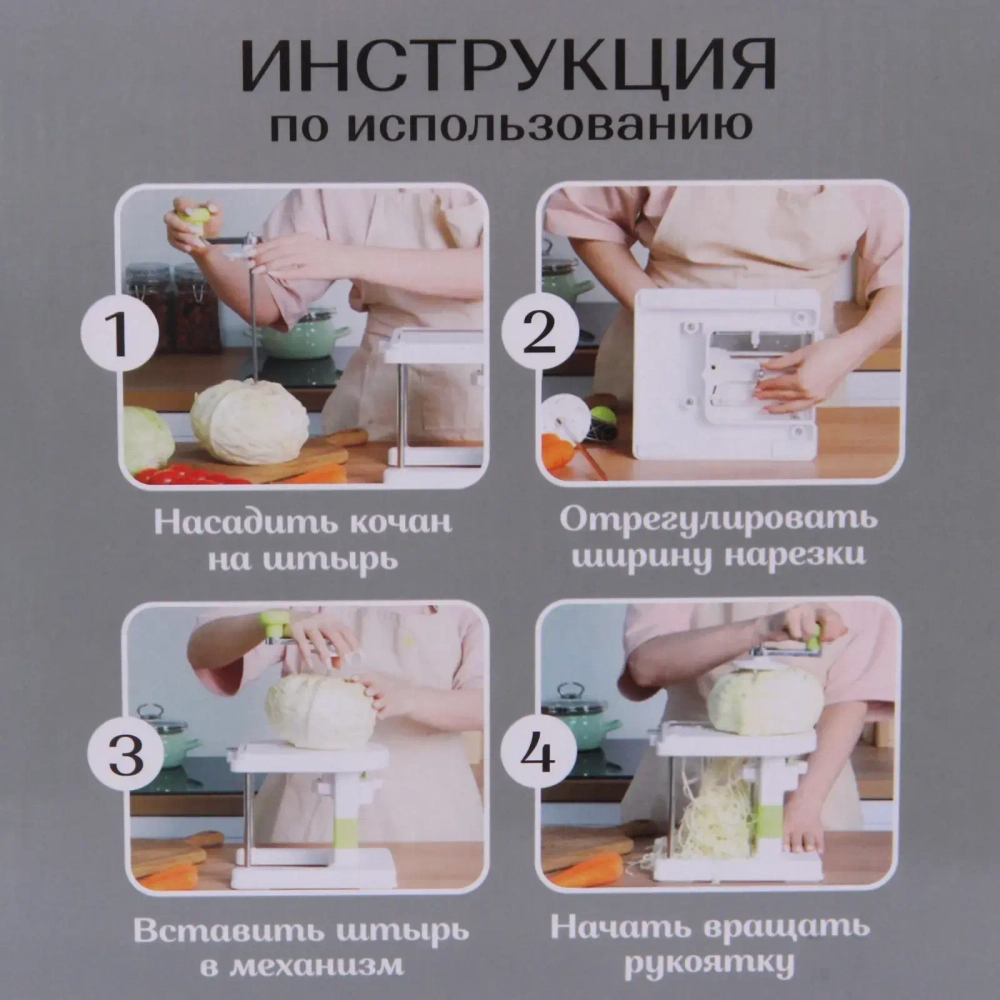 ИНСТРУКЦИЯ
по использованию

1

Насадить кочан на штырь

2

Отрегулировать ширину нарезки

3

Вставить штырь в механизм

4

Начать вращать рукоятку