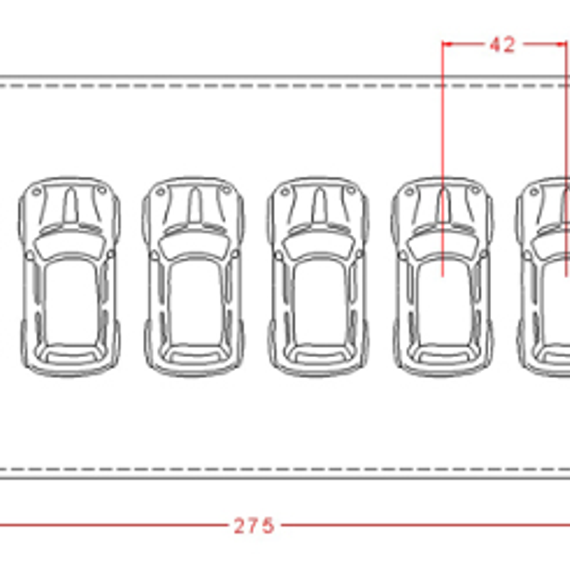 42

275