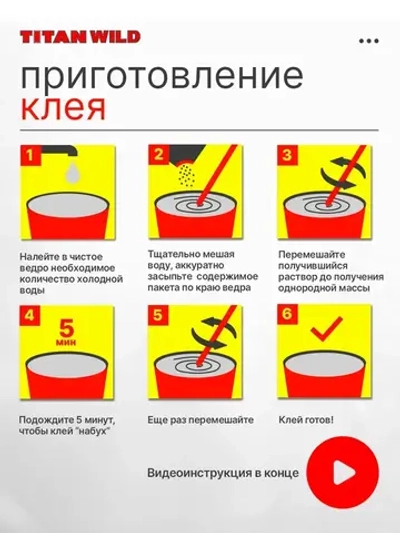 TITAN WILD

приготовление клея

1

Налейте в чистое ведро необходимое количество холодной воды

2

Тщательно мешая воду, аккуратно засыпьте содержимое пакета по краю ведра

3

Перемешайте получившийся раствор до получения однородной массы

4

5 мин

Подождите 5 минут, чтобы клей "набух"

5

Еще раз перемешайте

6

Клей готов!

Видеоинструкция в конце