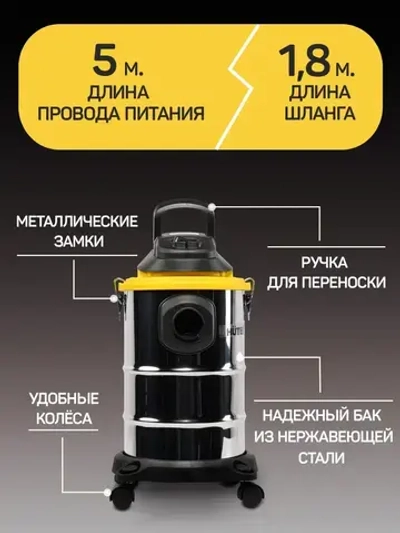 5 м.
ДЛИНА
ПРОВОДА ПИТАНИЯ

1,8 м.
ДЛИНА
ШЛАНГА

МЕТАЛЛИЧЕСКИЕ
ЗАМКИ

РУЧКА
ДЛЯ ПЕРЕНОСКИ

HUTER

УДОБНЫЕ
КОЛЁСА

НАДЕЖНЫЙ БАК
ИЗ НЕРЖАВЕЮЩЕЙ
СТАЛИ