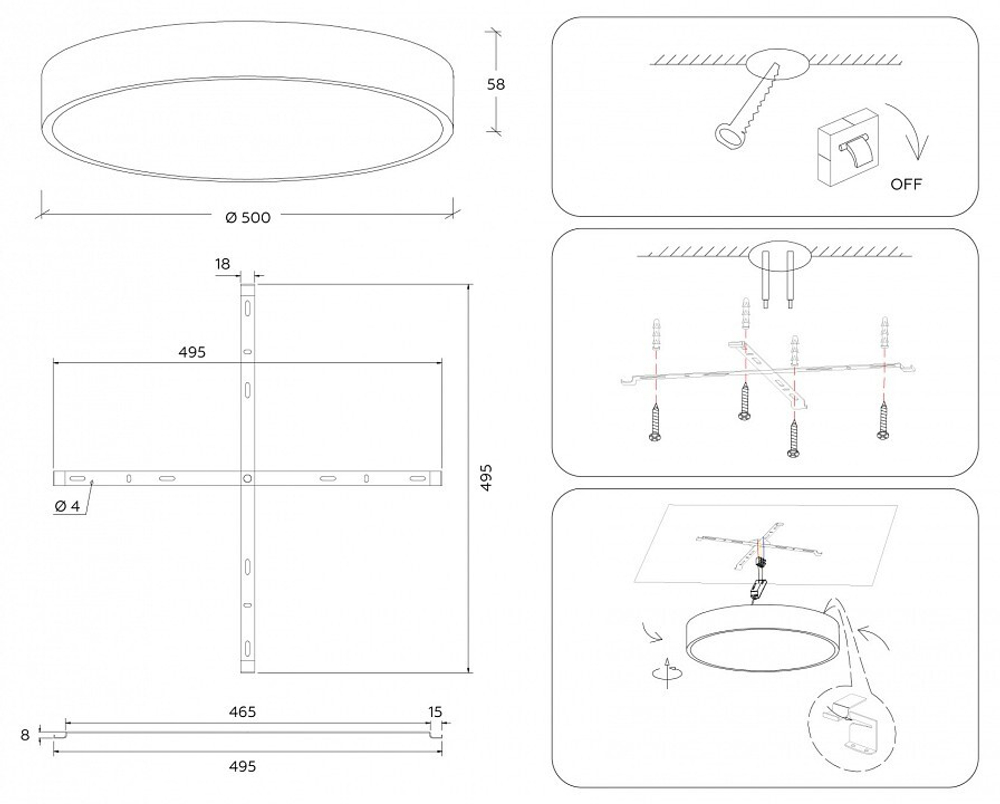 58

Ø 500

18

495

495

Ø 4

465

15

8

495

OFF