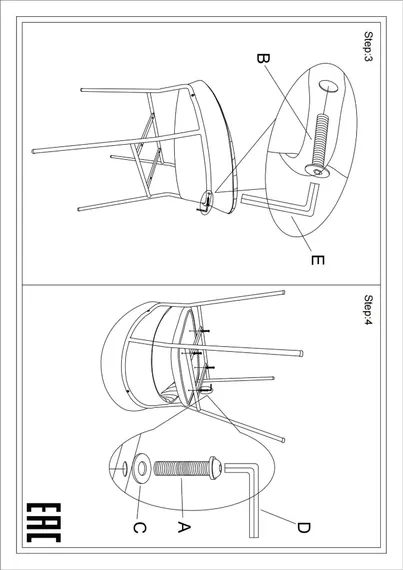 Step:3

B

E

Step:4

D

A

C

EAC