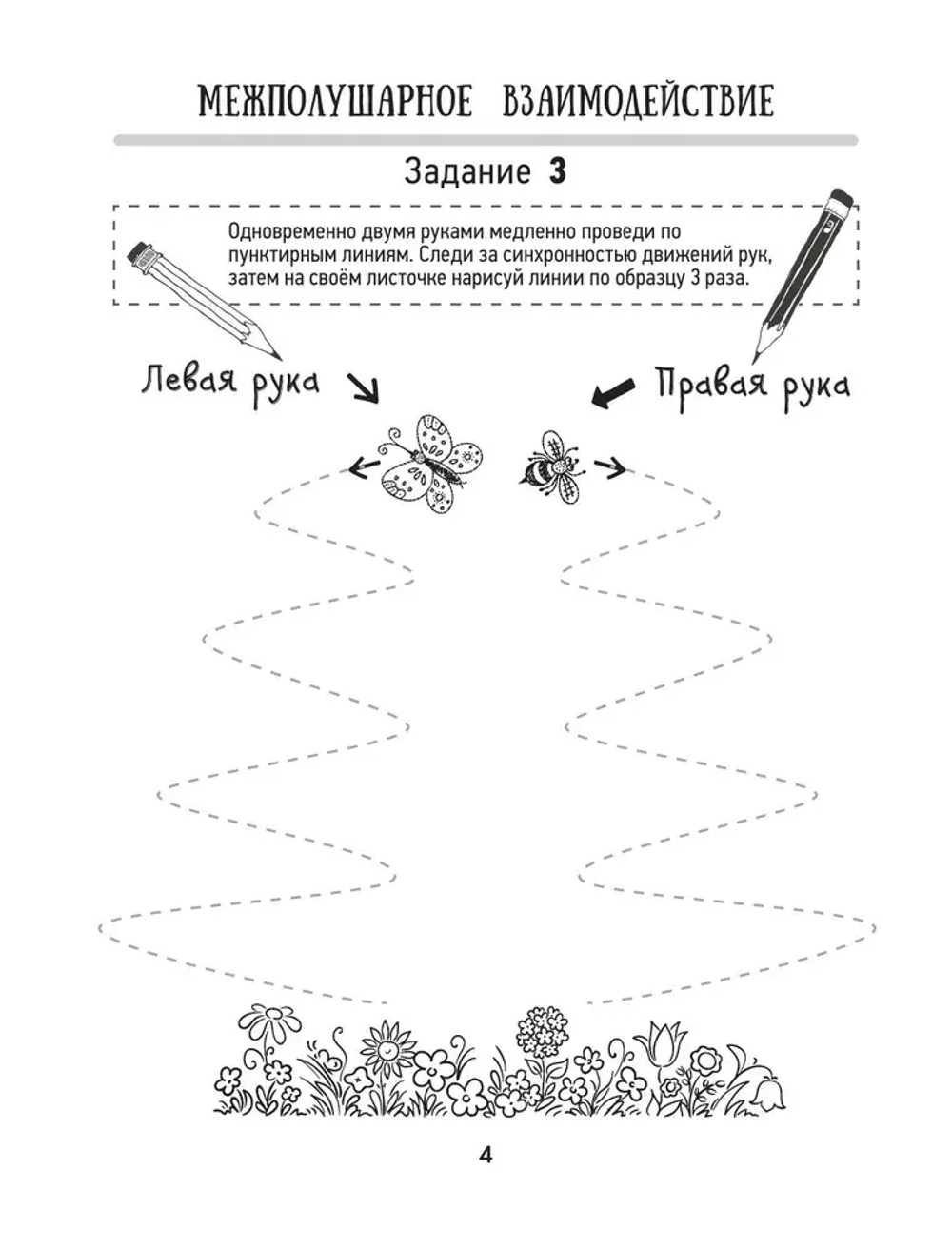 МЕЖПОЛУШАРНОЕ ВЗАИМОДЕЙСТВИЕ

Задание 3

Одновременно двумя руками медленно проведи по пунктирным линиям. Следи за синхронностью движений рук, затем на своём листочке нарисуй линии по образцу 3 раза.

Левая рука

Правая рука

4