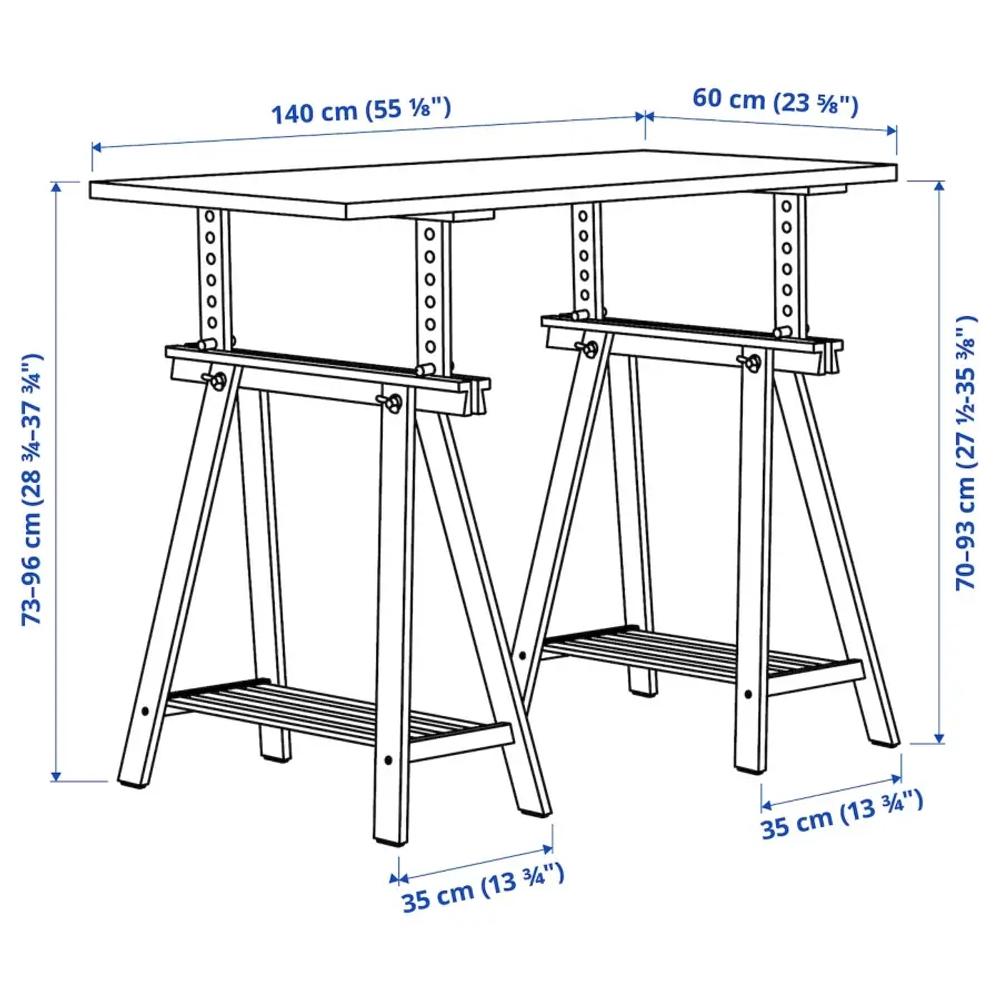 140 cm (55 ⅛")

60 cm (23 ⅝")

73–96 cm (28 ¾–37 ¾")

70–93 cm (27 ½-35 ⅜")

35 cm (13 ¾")

35 cm (13 ¾")