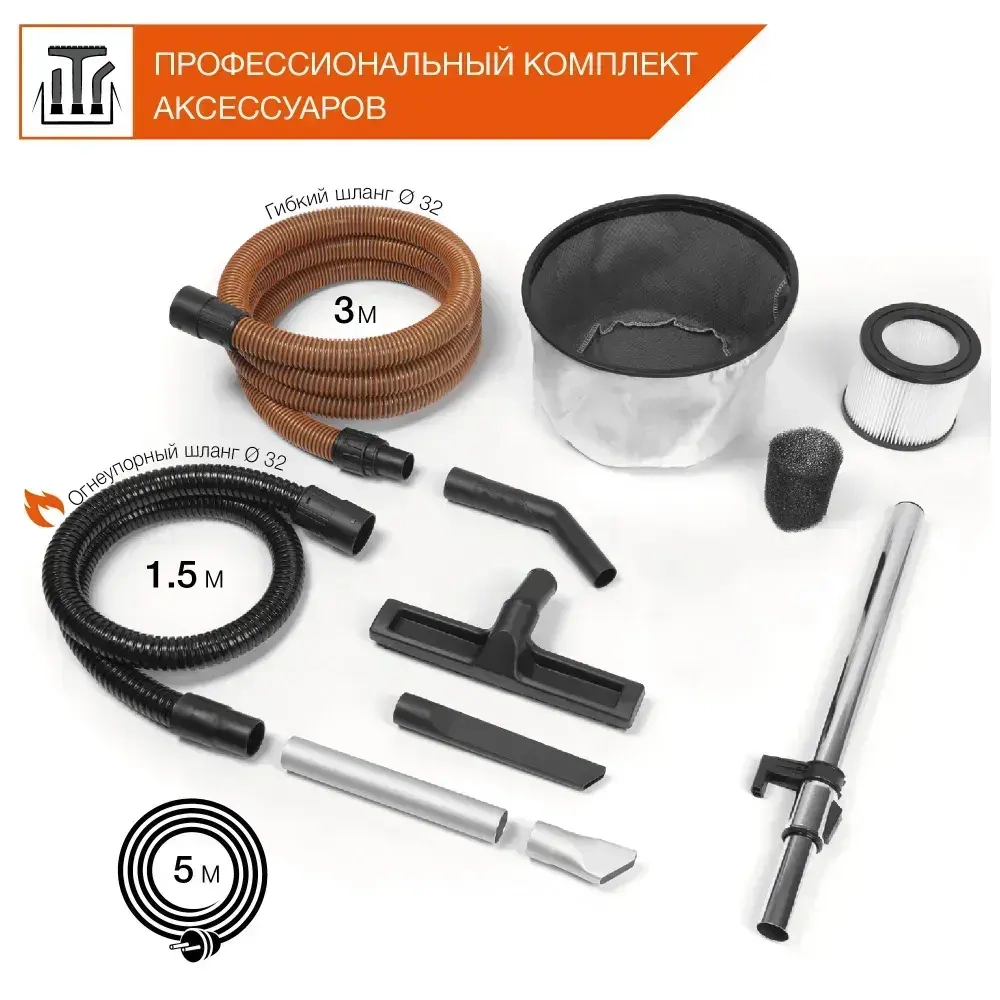 ПРОФЕССИОНАЛЬНЫЙ КОМПЛЕКТ АКСЕССУАРОВ

Гибкий шланг Ø 32

3 м

Огнеупорный шланг Ø 32

1.5 м

5 м