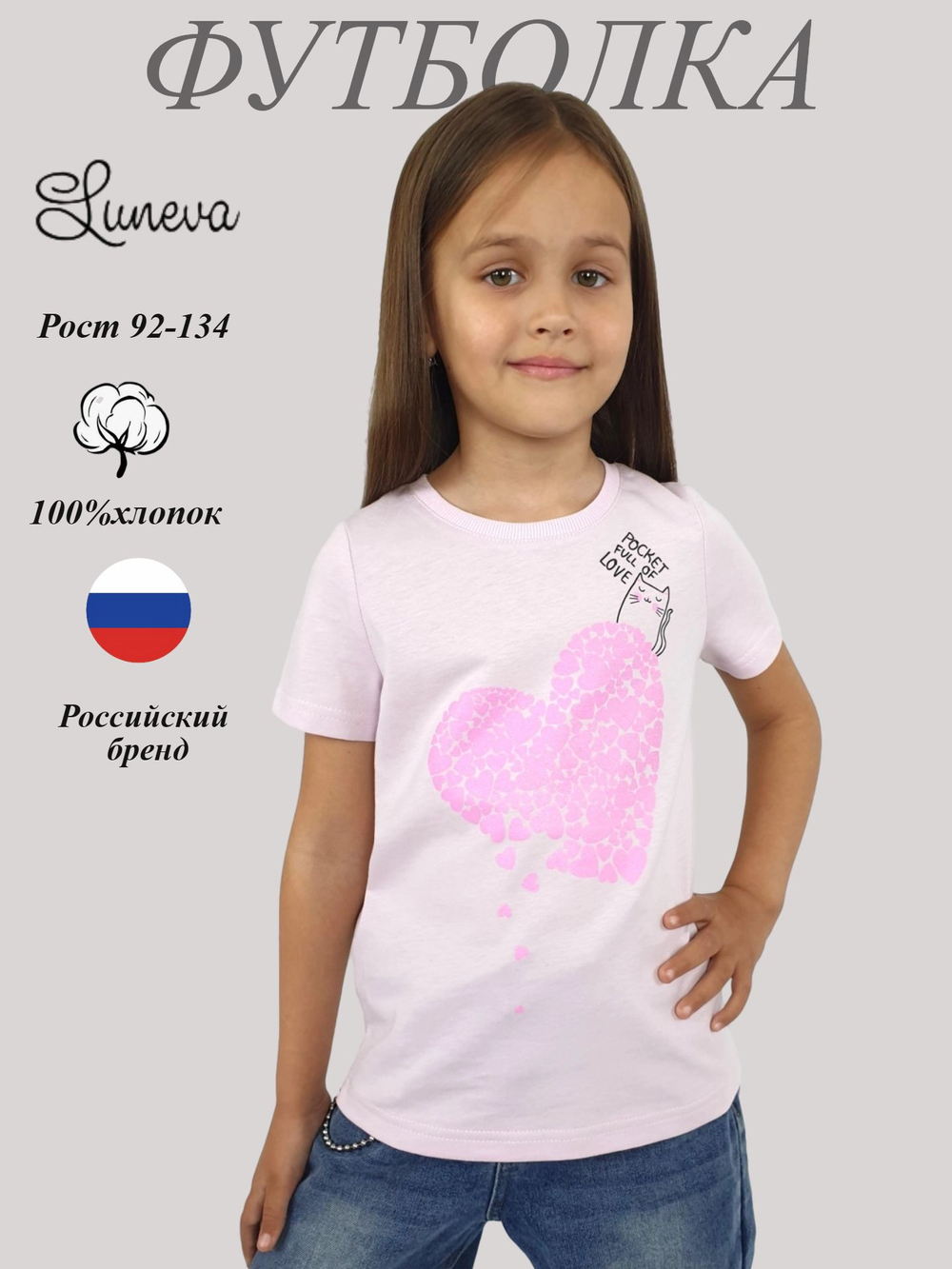 ФУТБОЛКА

Luneva

Рост 92-134

100%хлопок

Российский бренд

POCKET FULL OF LOVE