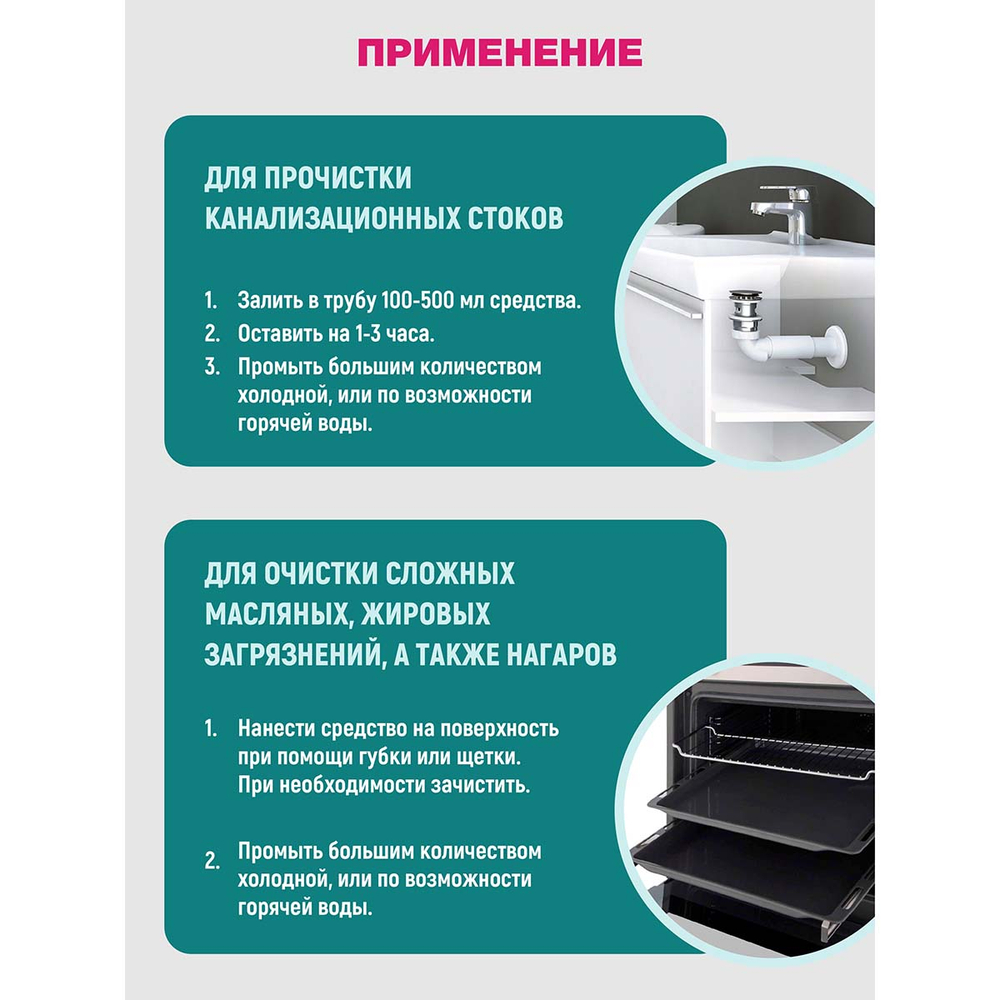 ПРИМЕНЕНИЕ

ДЛЯ ПРОЧИСТКИ КАНАЛИЗАЦИОННЫХ СТОКОВ

1. Залить в трубу 100-500 мл средства.
2. Оставить на 1-3 часа.
3. Промыть большим количеством холодной, или по возможности горячей воды.

ДЛЯ ОЧИСТКИ СЛОЖНЫХ МАСЛЯНЫХ, ЖИРОВЫХ ЗАГРЯЗНЕНИЙ, А ТАКЖЕ НАГАРОВ

1. Нанести средство на поверхность при помощи губки или щетки. При необходимости зачистить.

2. Промыть большим количеством холодной, или по возможности горячей воды.