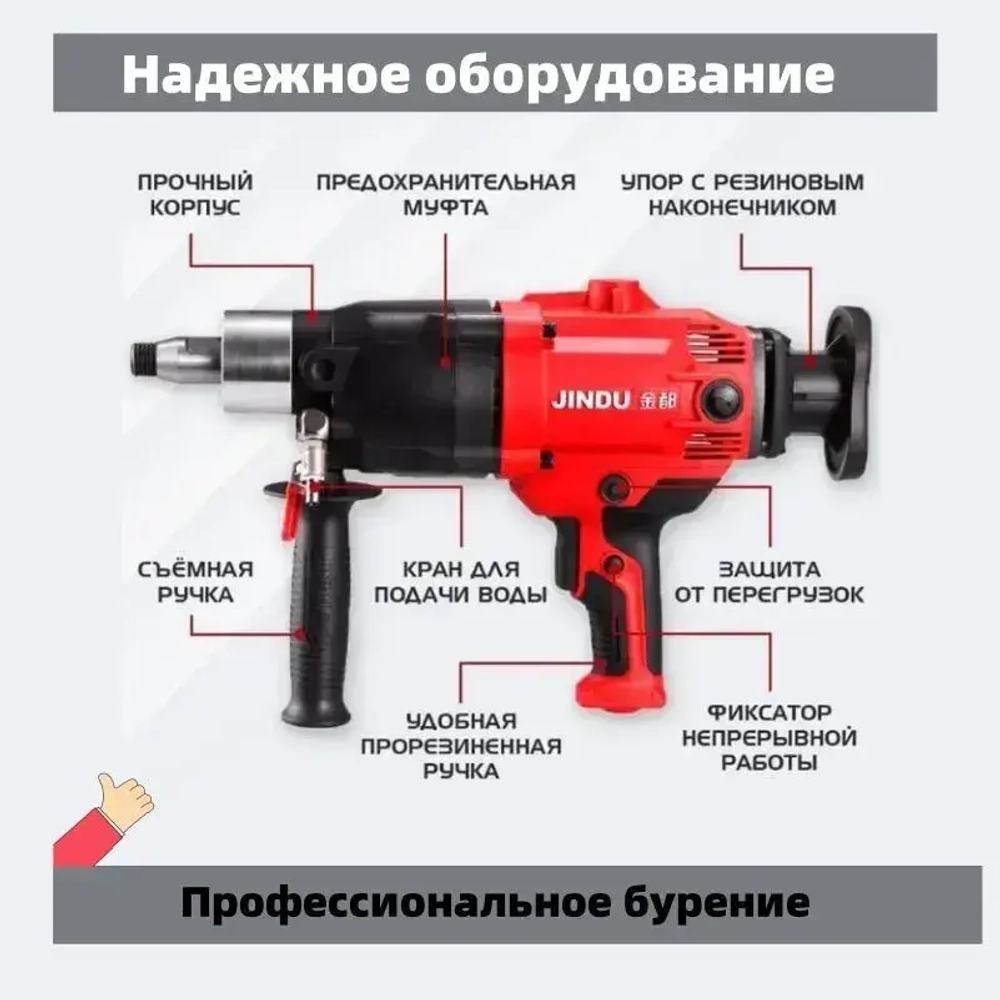 Надежное оборудование

ПРОЧНЫЙ КОРПУС

ПРЕДОХРАНИТЕЛЬНАЯ МУФТА

УПОР С РЕЗИНОВЫМ НАКОНЕЧНИКОМ

JINDU 金都

СЪЁМНАЯ РУЧКА

КРАН ДЛЯ ПОДАЧИ ВОДЫ

ЗАЩИТА ОТ ПЕРЕГРУЗОК

УДОБНАЯ ПРОРЕЗИНЕННАЯ РУЧКА

ФИКСАТОР НЕПРЕРЫВНОЙ РАБОТЫ

Профессиональное бурение