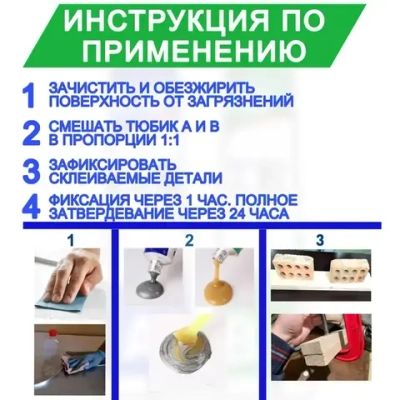 ИНСТРУКЦИЯ ПО ПРИМЕНЕНИЮ

1 ЗАЧИСТИТЬ И ОБЕЗЖИРИТЬ ПОВЕРХНОСТЬ ОТ ЗАГРЯЗНЕНИЙ

2 СМЕШАТЬ ТЮБИК А И В В ПРОПОРЦИИ 1:1

3 ЗАФИКСИРОВАТЬ СКЛЕИВАЕМЫЕ ДЕТАЛИ

4 ФИКСАЦИЯ ЧЕРЕЗ 1 ЧАС. ПОЛНОЕ ЗАТВЕРДЕВАНИЕ ЧЕРЕЗ 24 ЧАСА

1

2

3