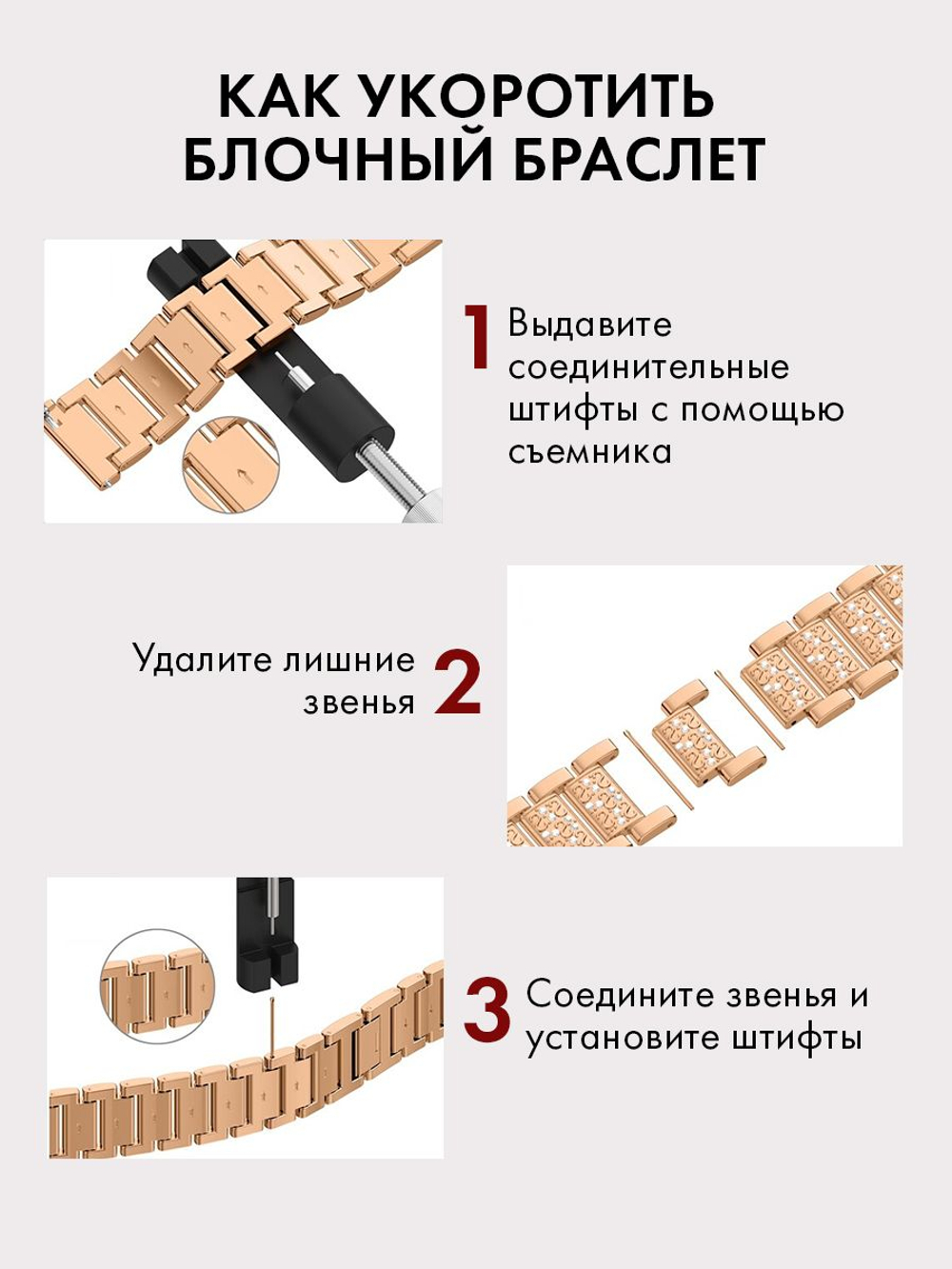 КАК УКОРОТИТЬ БЛОЧНЫЙ БРАСЛЕТ

1 Выдавите соединительные штифты с помощью съемника

Удалите лишние звенья 2

3 Соедините звенья и установите штифты