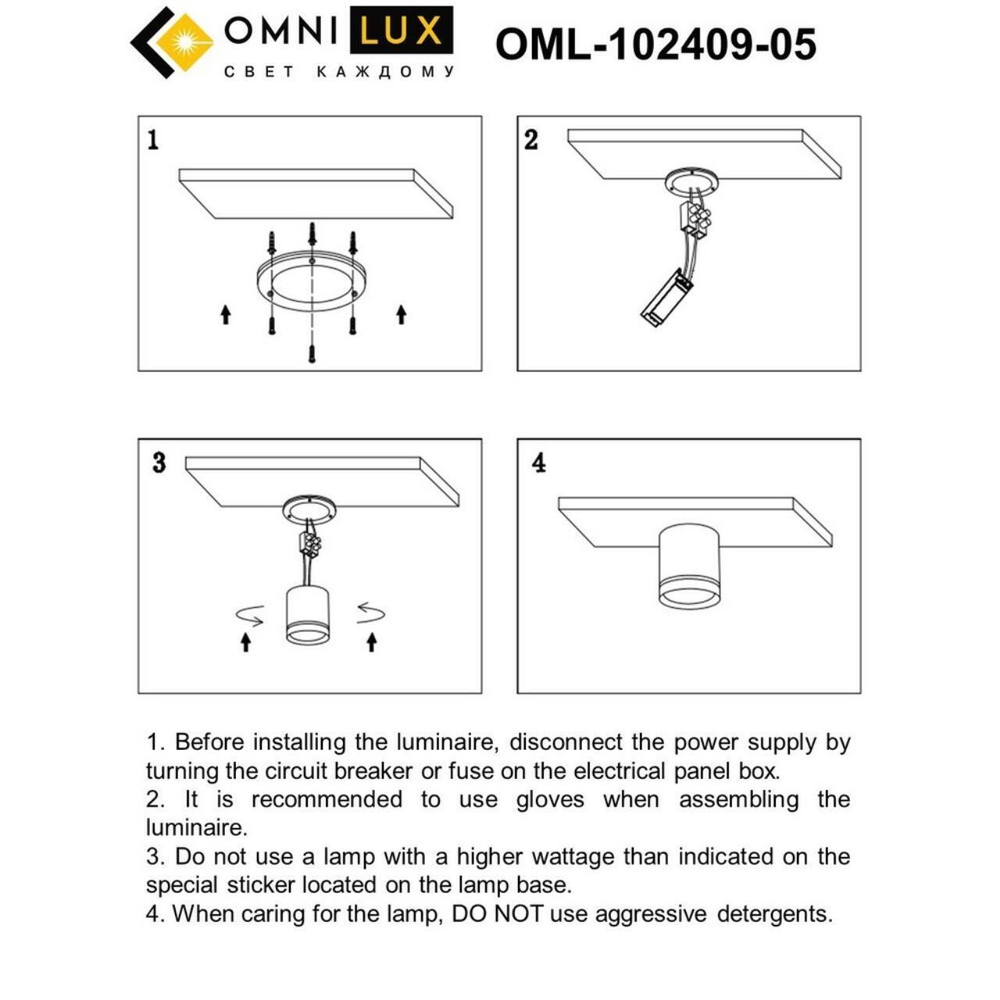 OMNI LUX
СВЕТ КАЖДОМУ

OML-102409-05

1

2

3

4

1. Before installing the luminaire, disconnect the power supply by turning the circuit breaker or fuse on the electrical panel box.
2. It is recommended to use gloves when assembling the luminaire.
3. Do not use a lamp with a higher wattage than indicated on the special sticker located on the lamp base.
4. When caring for the lamp, DO NOT use aggressive detergents.