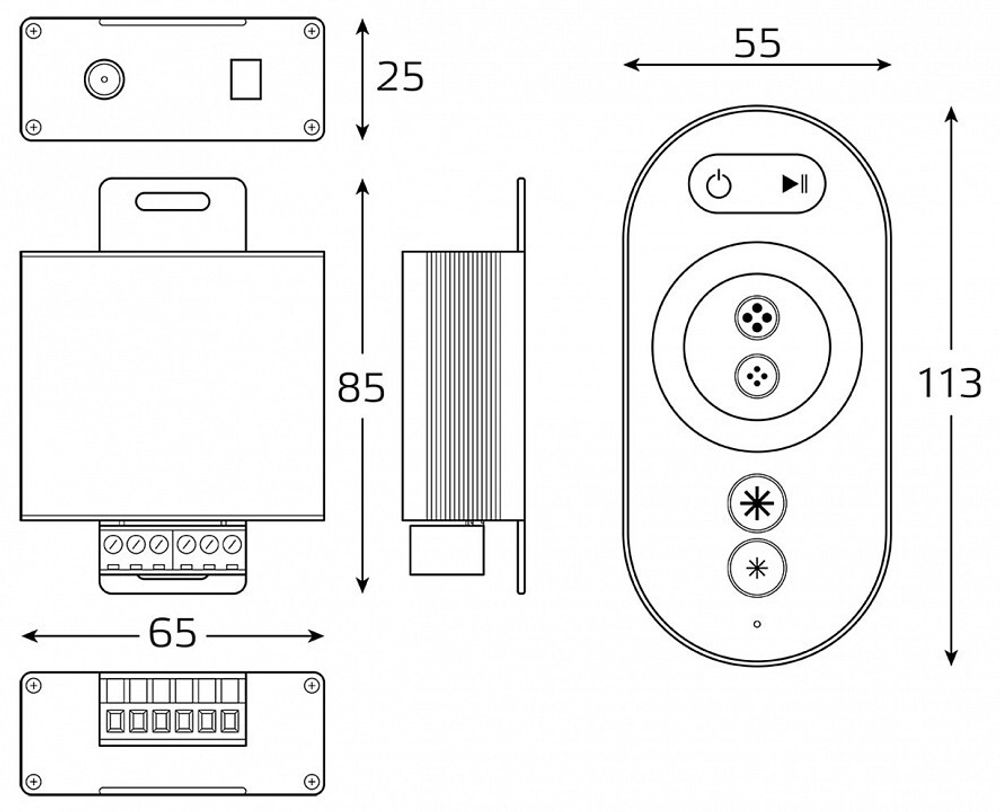 25

55

85

113

65