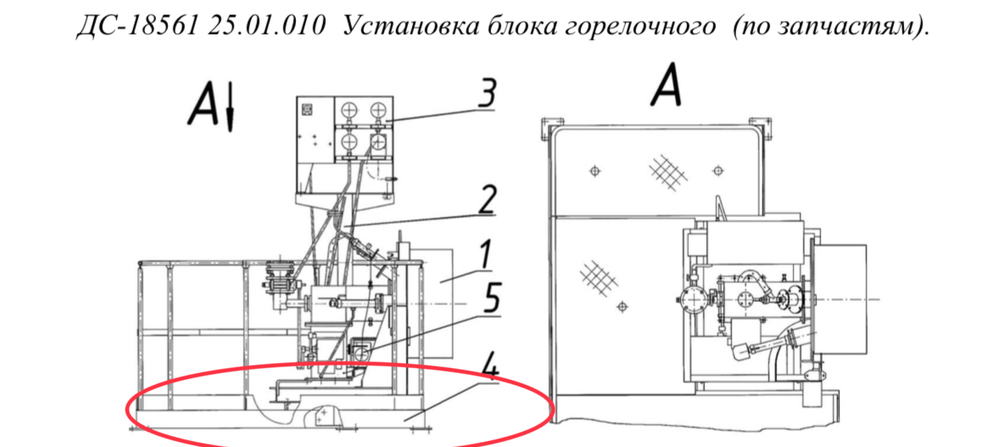 ДС-18561 25.01.010 Установка блока горелочного (по запчастям).

А

3

2

1

5

4

А