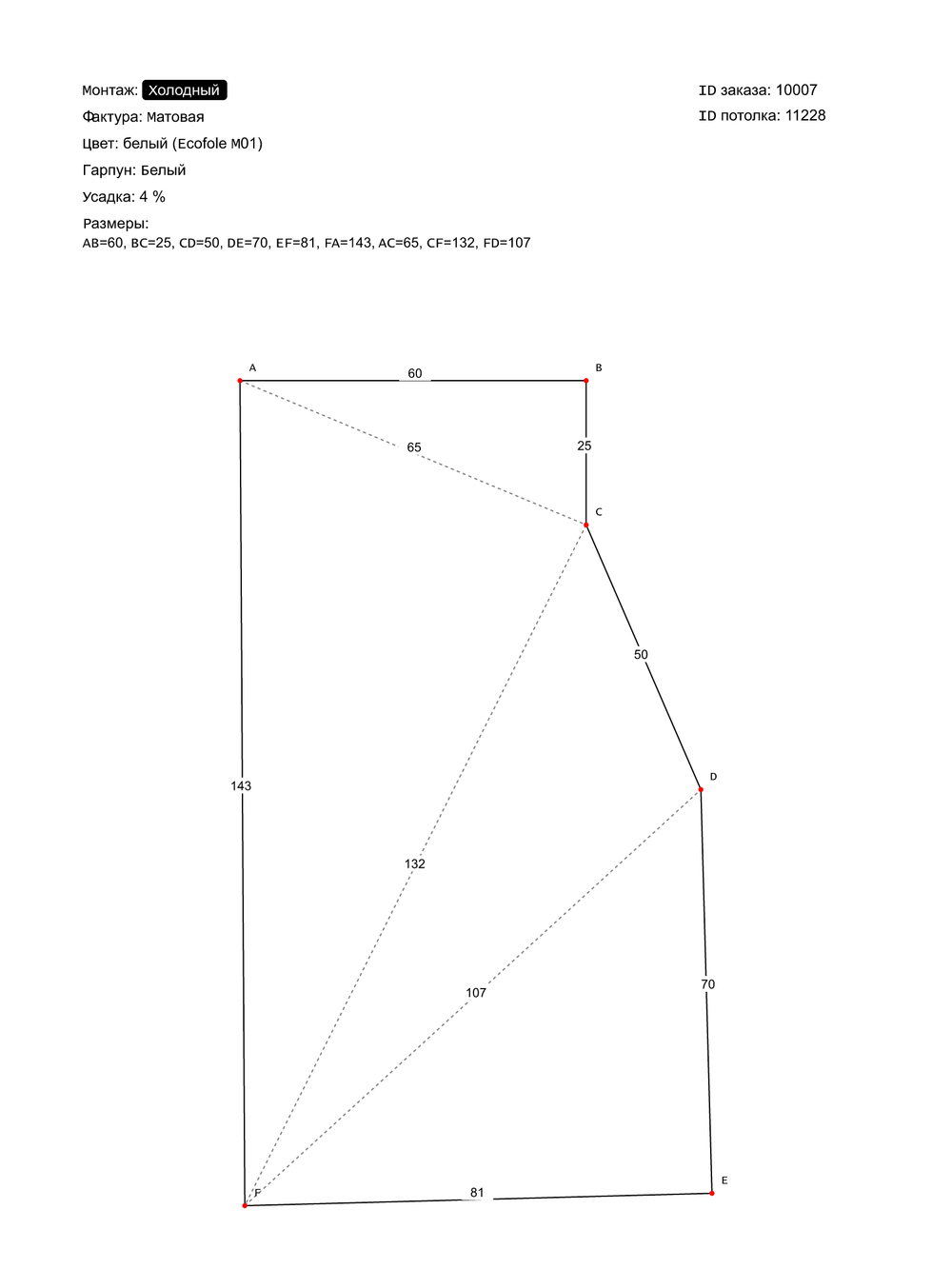 Монтаж: Холодный
Фактура: Матовая
Цвет: белый (Ecofole M01)
Гарпун: Белый
Усадка: 4 %
Размеры:
AB=60, BC=25, CD=50, DE=70, EF=81, FA=143, AC=65, CF=132, FD=107

ID заказа: 10007
ID потолка: 11228

A
60
B
65
25
C
50
D
143
132
107
70
F
81
E