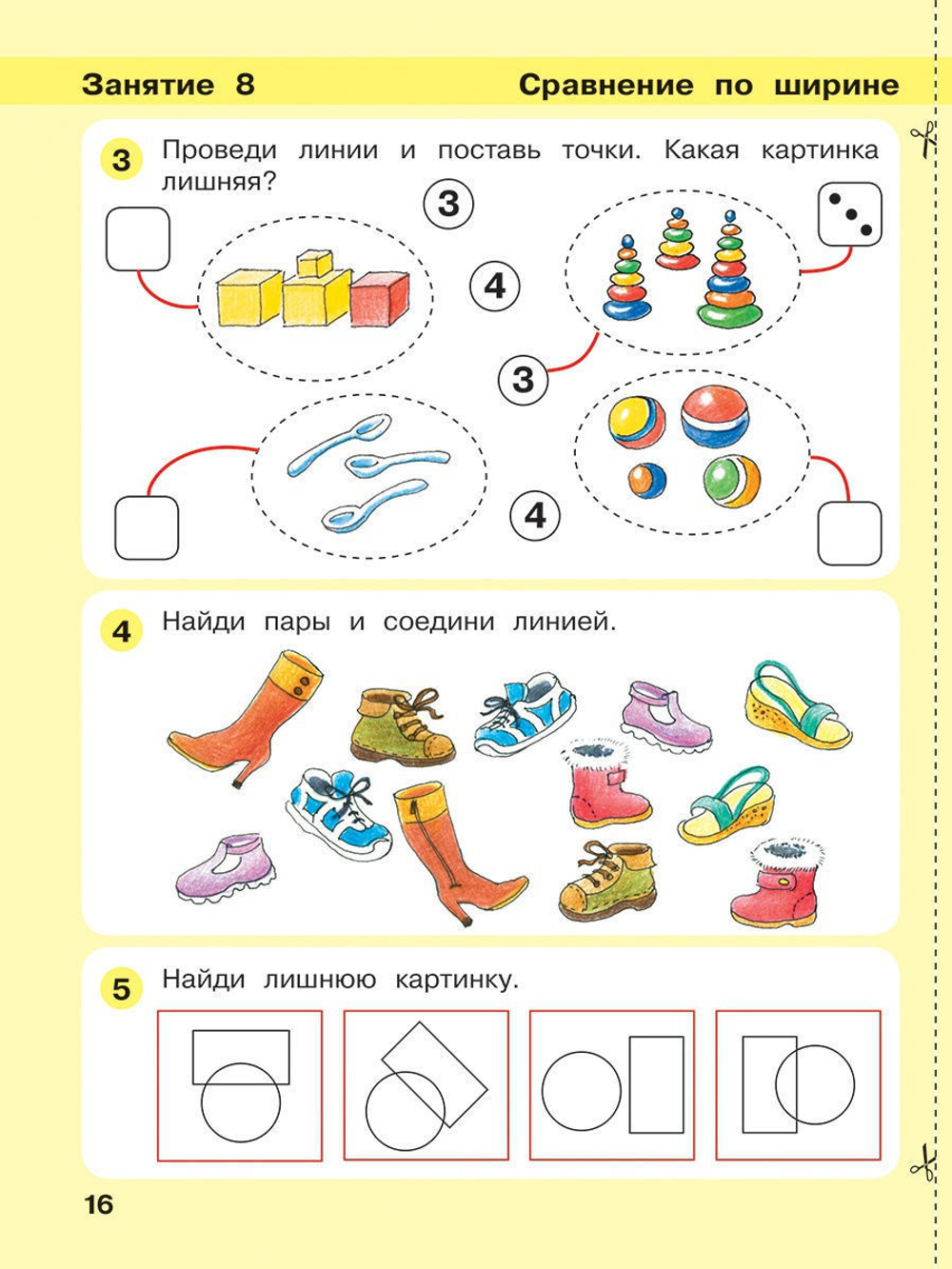 Занятие 8

Сравнение по ширине

3 Проведи линии и поставь точки. Какая картинка лишняя?

3

4

3

4

4 Найди пары и соедини линией.

5 Найди лишнюю картинку.

16