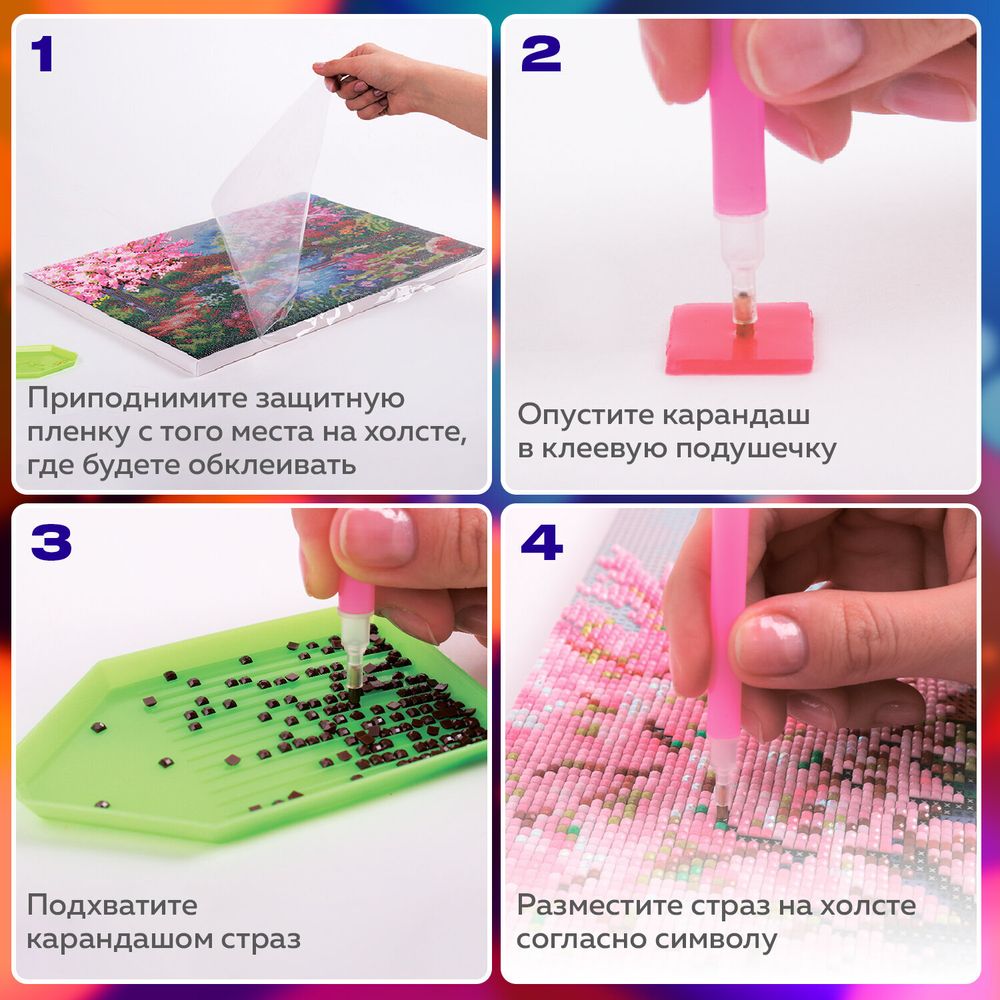 1

Приподнимите защитную пленку с того места на холсте, где будете обклеивать

2

Опустите карандаш в клеевую подушечку

3

Подхватите карандашом страз

4

Разместите страз на холсте согласно символу