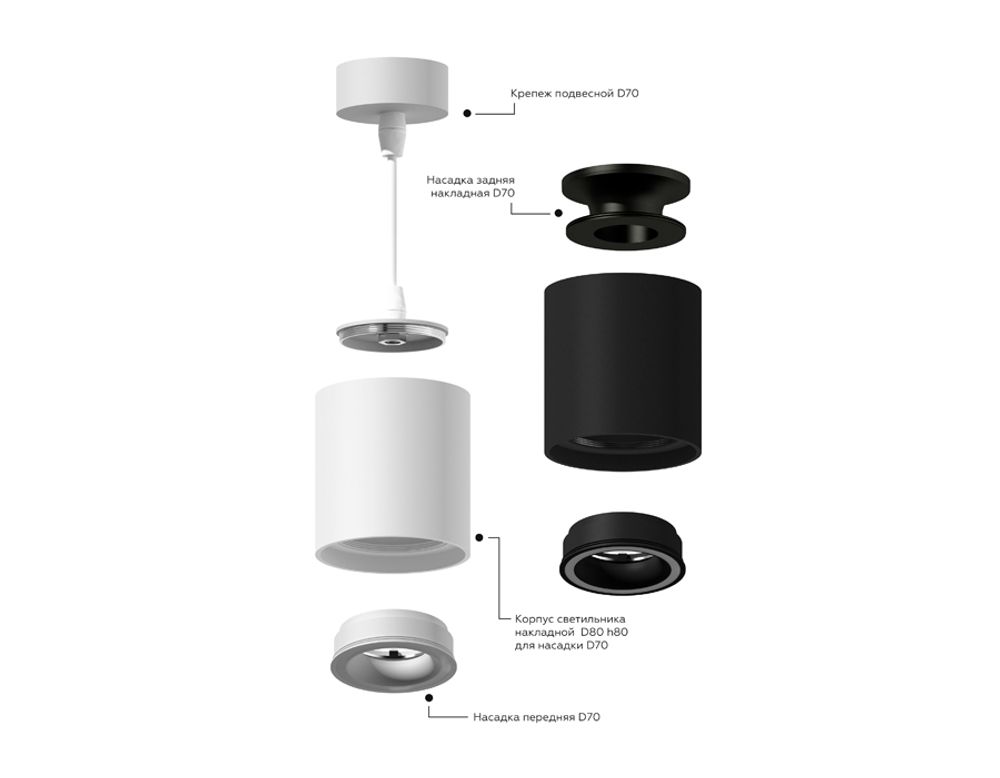 Крепеж подвесной D70

Насадка задняя накладная D70

Корпус светильника накладной D80 h80 для насадки D70

Насадка передняя D70