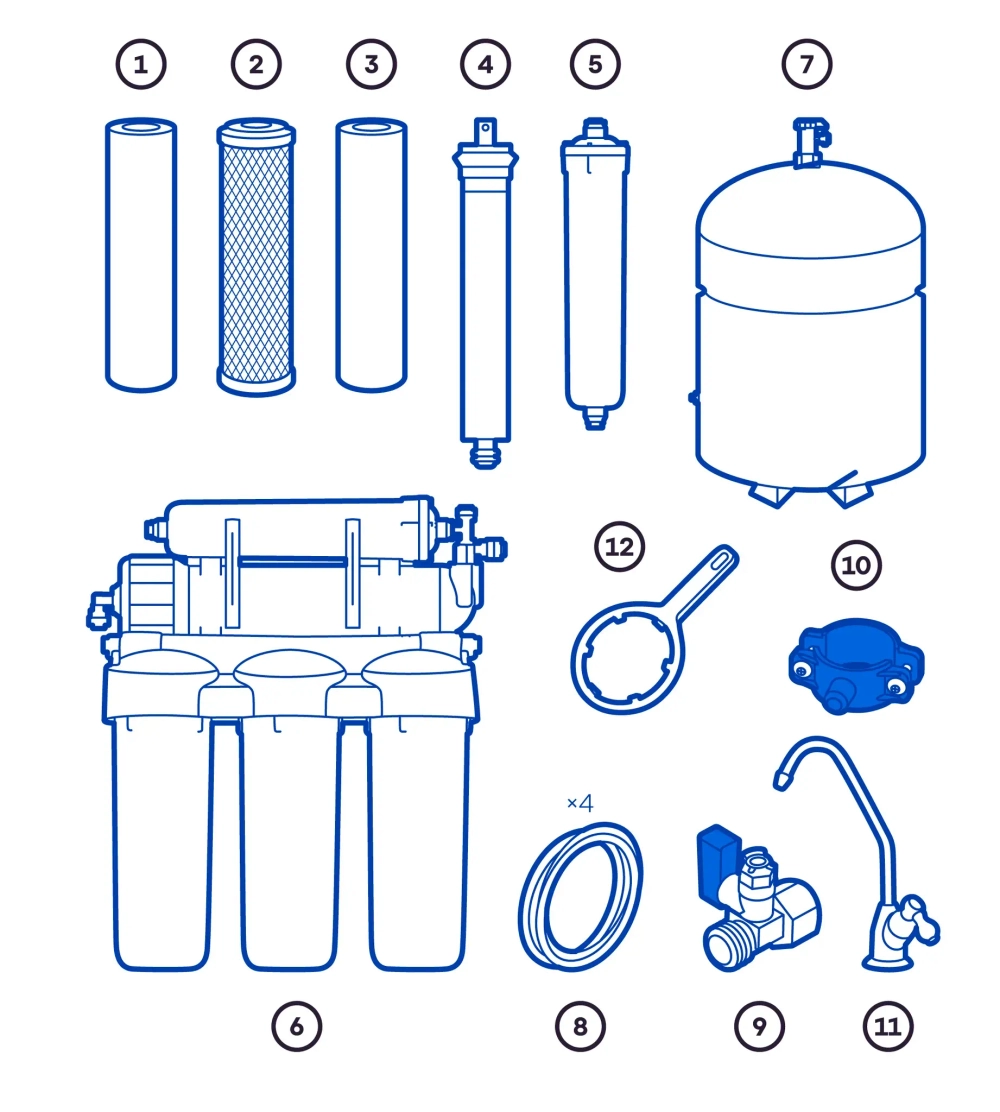 1
2
3
4
5
7
12
10
×4
6
8
9
11