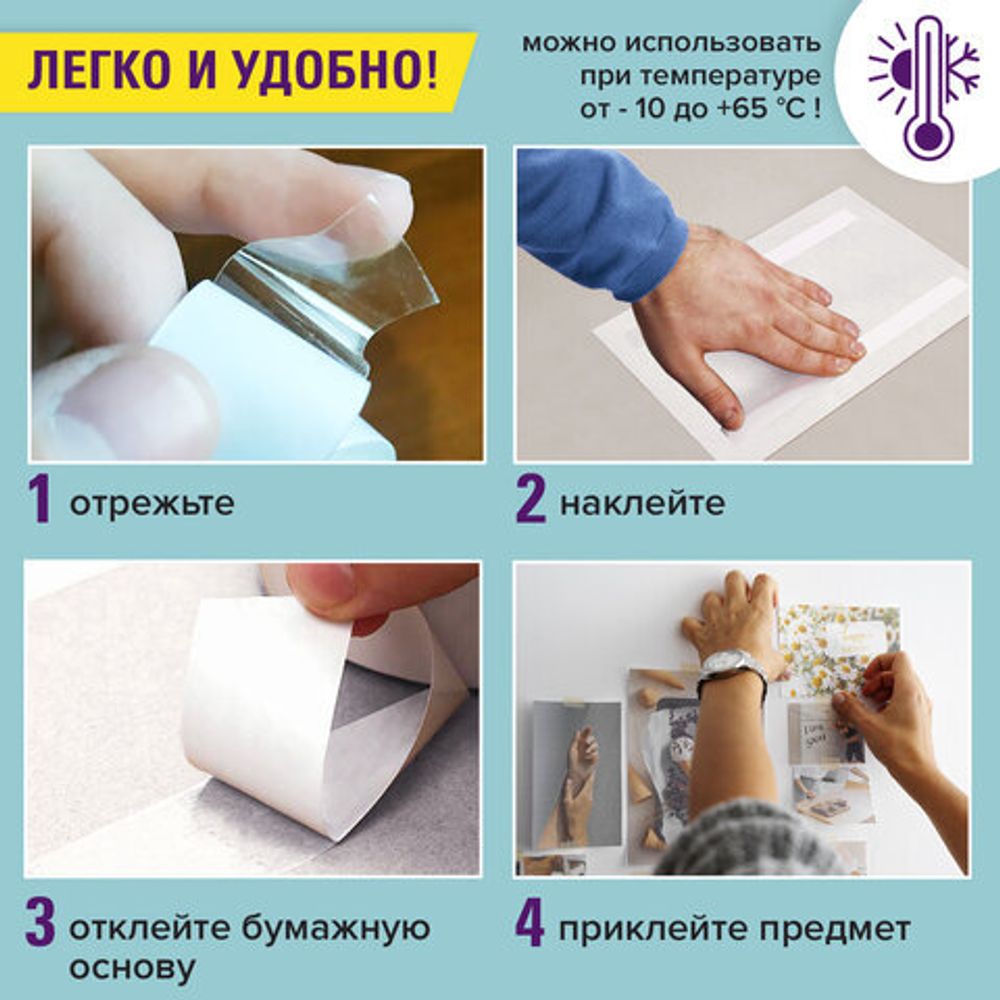 ЛЕГКО И УДОБНО!

можно использовать при температуре от - 10 до +65 °C !

1 отрежьте

2 наклейте

3 отклейте бумажную основу

4 приклейте предмет