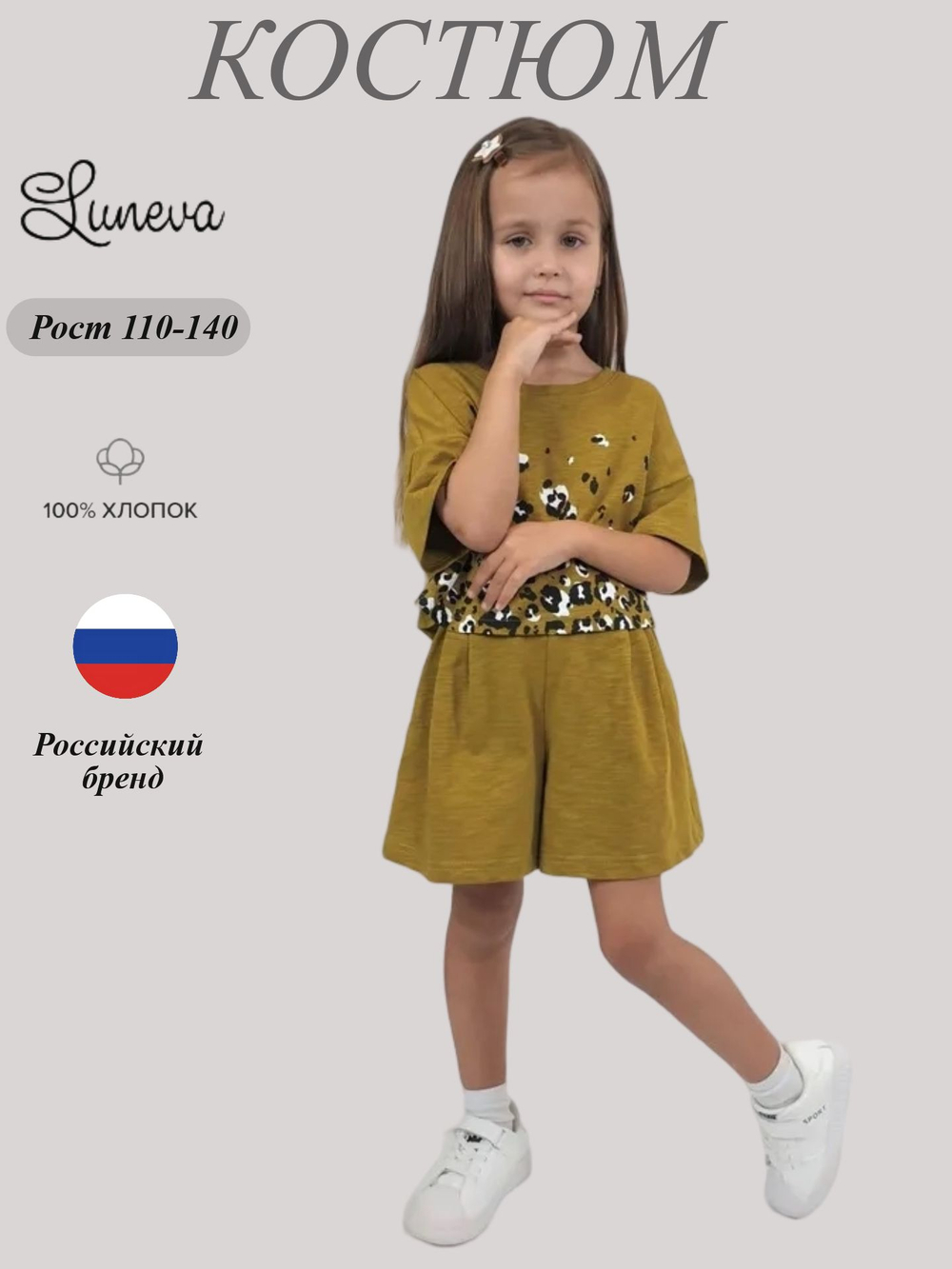 КОСТЮМ

Luneva

Рост 110-140

100% ХЛОПОК

Российский бренд

SPORT