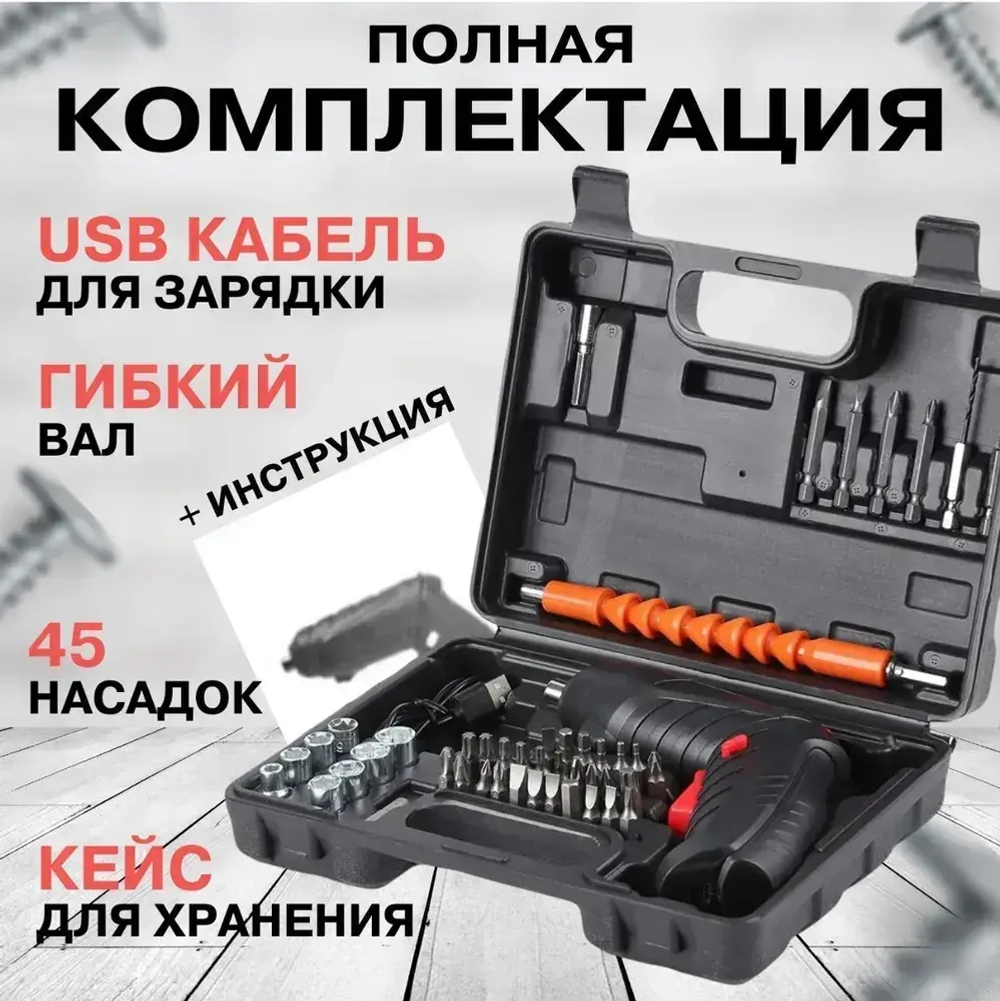 ПОЛНАЯ
КОМПЛЕКТАЦИЯ

USB КАБЕЛЬ
ДЛЯ ЗАРЯДКИ

ГИБКИЙ
ВАЛ

+ ИНСТРУКЦИЯ

45
НАСАДОК

КЕЙС
ДЛЯ ХРАНЕНИЯ