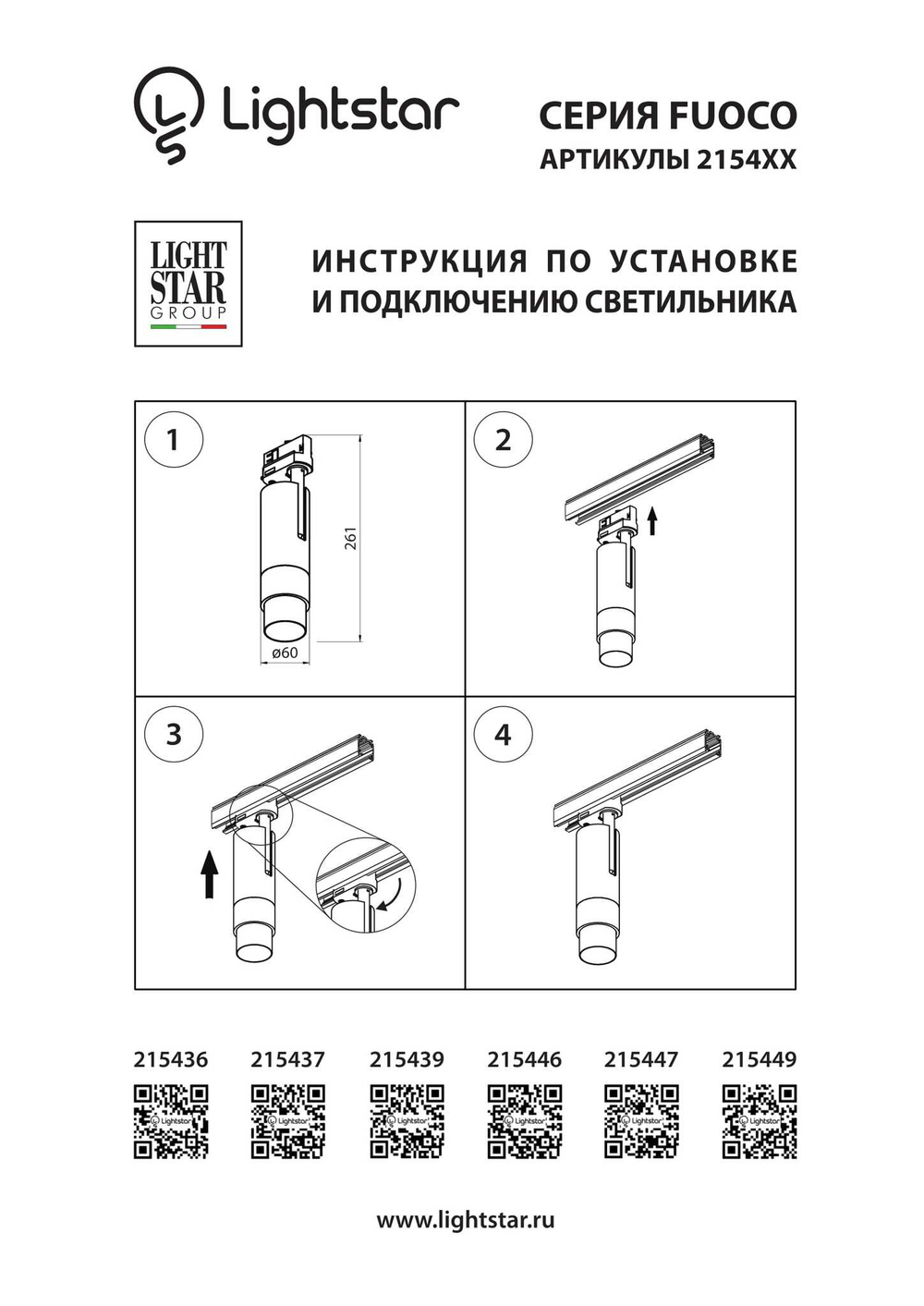 Lightstar

СЕРИЯ FUOCO
АРТИКУЛЫ 2154XX

LIGHT STAR GROUP

ИНСТРУКЦИЯ ПО УСТАНОВКЕ И ПОДКЛЮЧЕНИЮ СВЕТИЛЬНИКА

1
261
ø60

2

3

4

215436 215437 215439 215446 215447 215449

Lightstar Lightstar Lightstar Lightstar Lightstar Lightstar

www.lightstar.ru