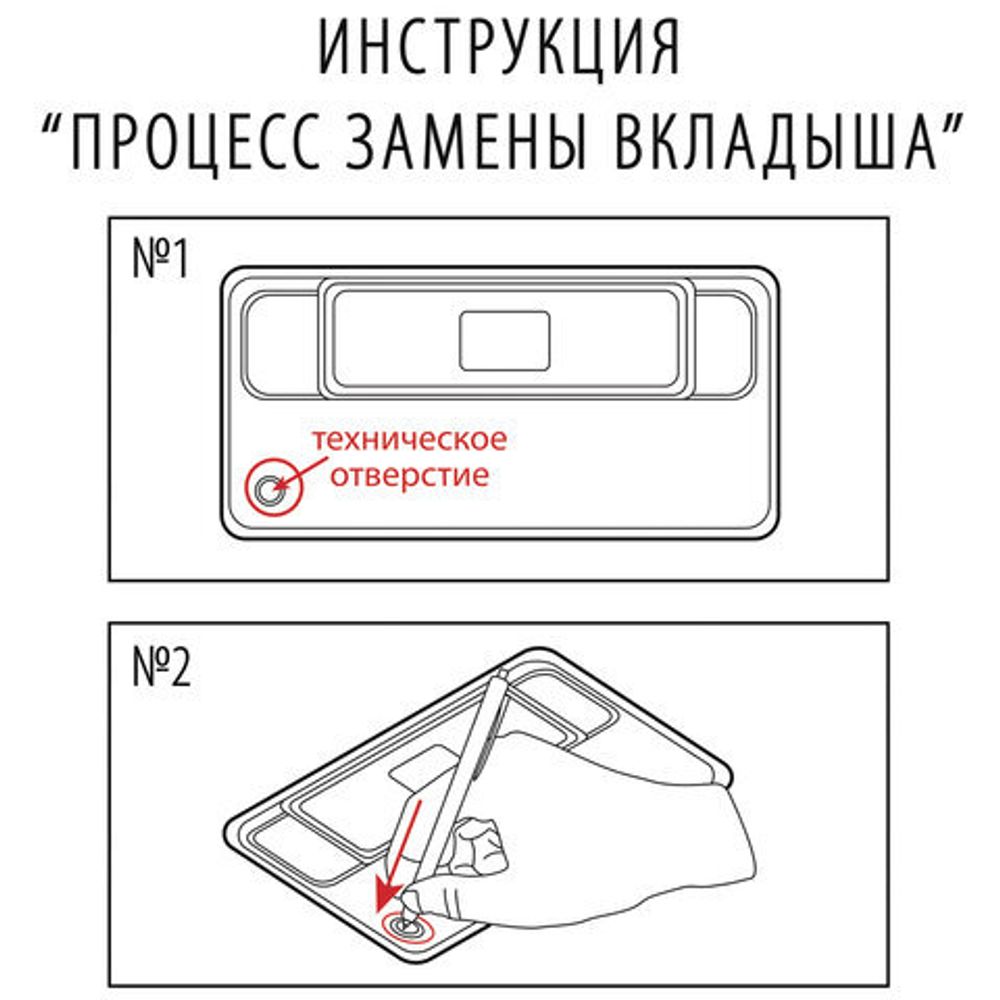 ИНСТРУКЦИЯ
“ПРОЦЕСС ЗАМЕНЫ ВКЛАДЫША”

№1

техническое отверстие

№2