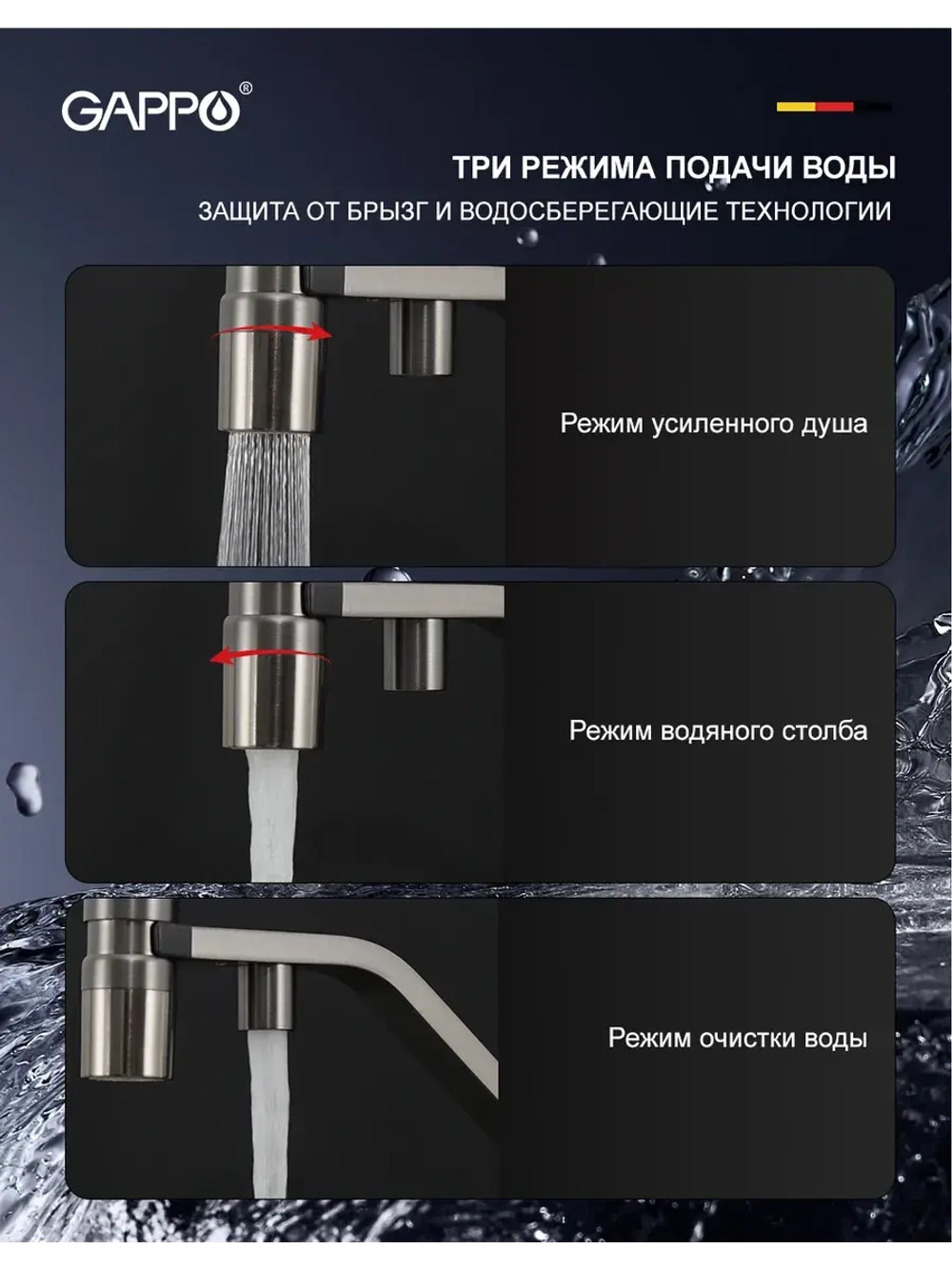 GAPPO®

ТРИ РЕЖИМА ПОДАЧИ ВОДЫ

ЗАЩИТА ОТ БРЫЗГ И ВОДОСБЕРЕГАЮЩИЕ ТЕХНОЛОГИИ

Режим усиленного душа

Режим водяного столба

Режим очистки воды