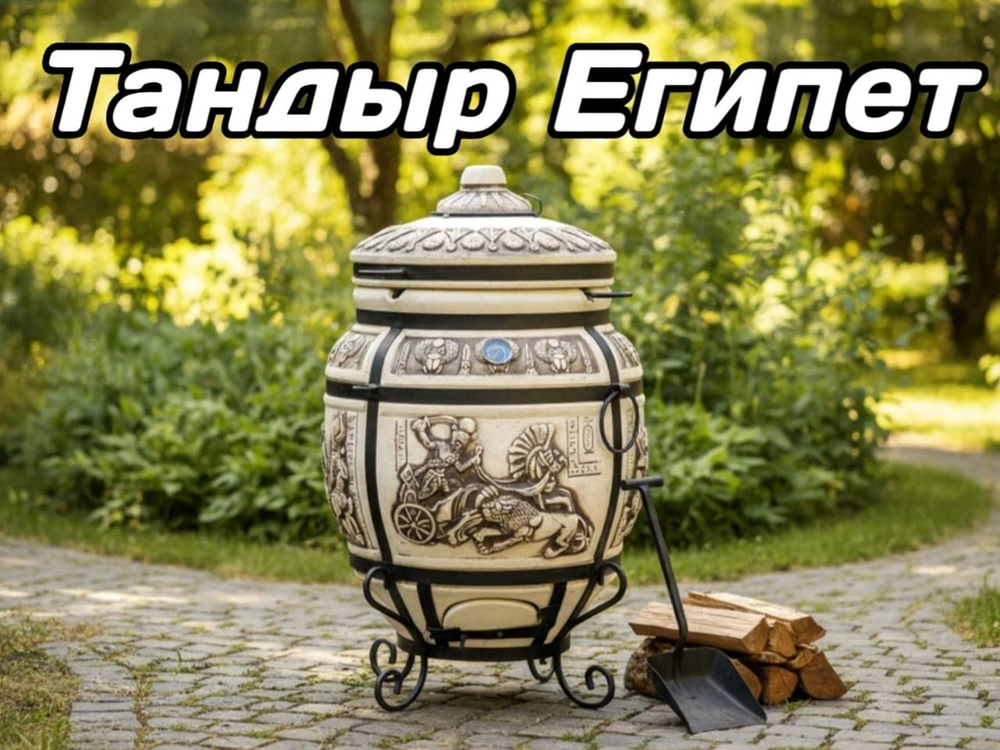 Тандыр Египет