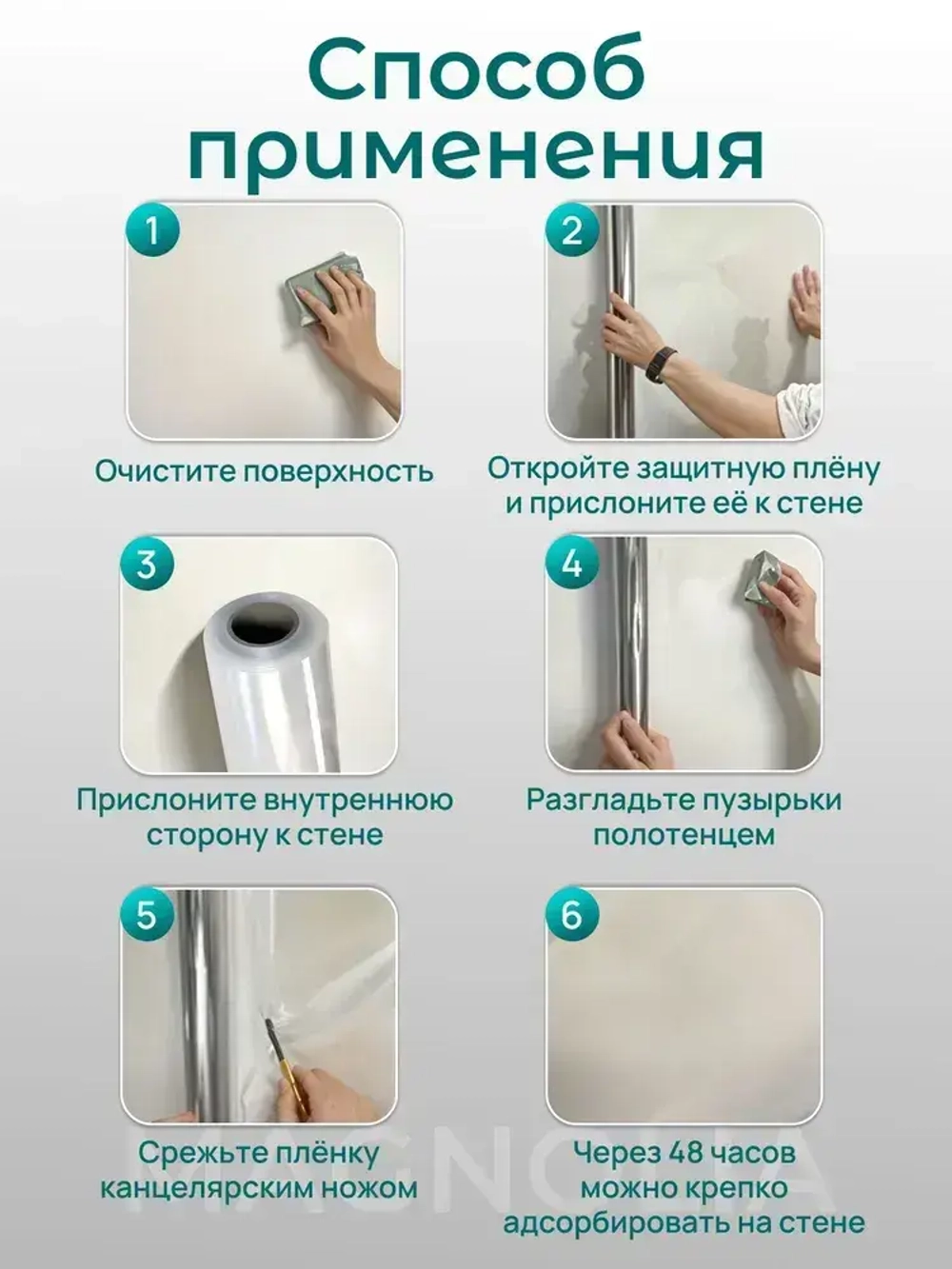 Способ применения

1

Очистите поверхность

2

Откройте защитную плёну и прислоните её к стене

3

Прислоните внутреннюю сторону к стене

4

Разгладьте пузырьки полотенцем

5

Срежьте плёнку канцелярским ножом

6

Через 48 часов можно крепко адсорбировать на стене

MAGNOLIA