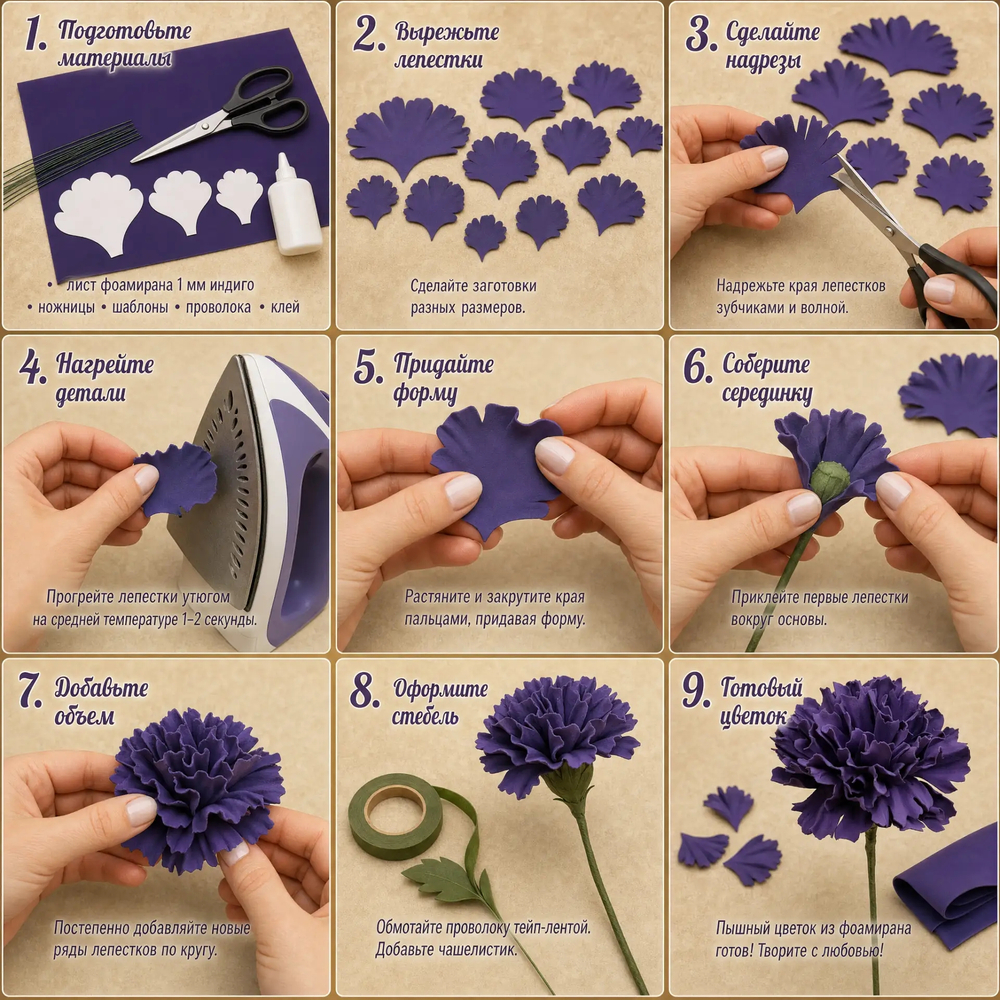 1. Подготовьте материалы

• лист фоамирана 1 мм индиго
• ножницы • шаблоны • проволока • клей

2. Вырежьте лепестки

Сделайте заготовки разных размеров.

3. Сделайте надрезы

Надрежьте края лепестков зубчиками и волной.

4. Нагрейте детали

Прогрейте лепестки утюгом на средней температуре 1–2 секунды.

5. Придайте форму

Растяните и закрутите края пальцами, придавая форму.

6. Соберите серединку

Приклейте первые лепестки вокруг основы.

7. Добавьте объем

Постепенно добавляйте новые ряды лепестков по кругу.

8. Оформите стебель

Обмотайте проволоку тейп-лентой. Добавьте чашелистик.

9. Готовый цветок

Пышный цветок из фоамирана готов! Творите с любовью!