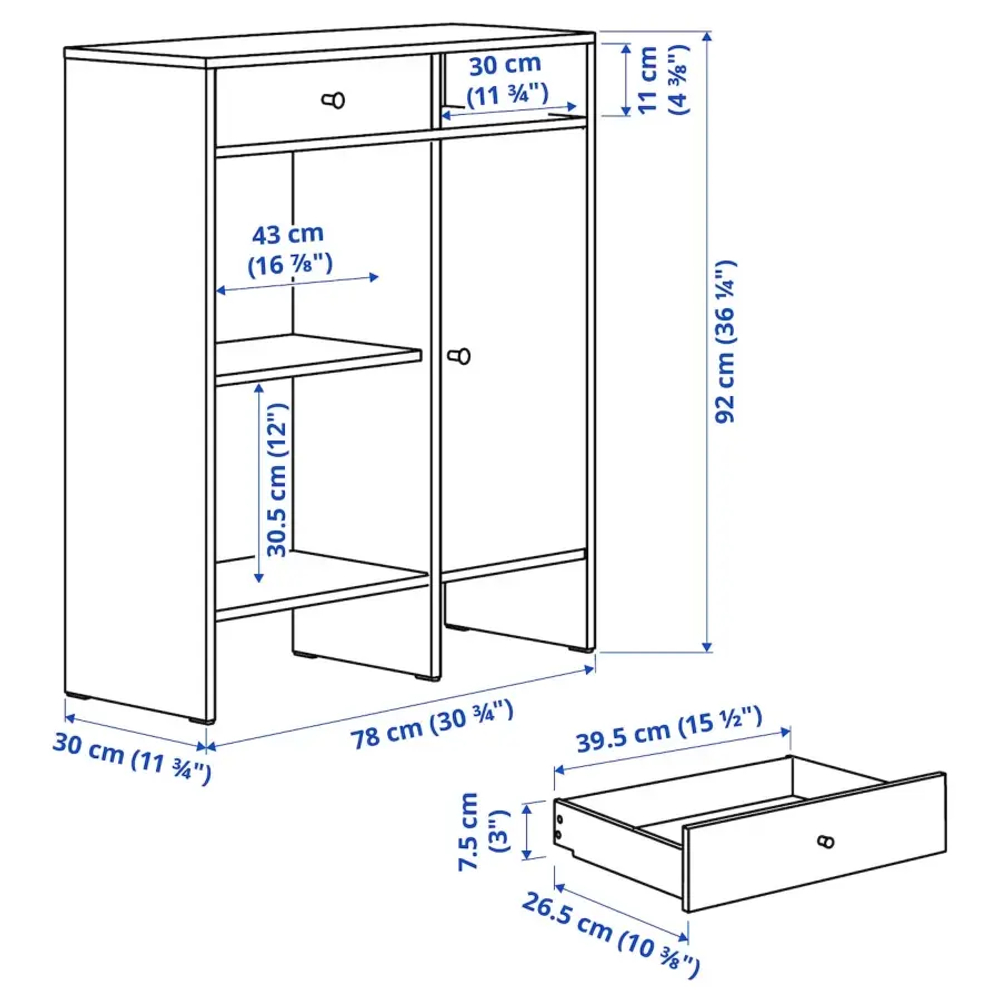 30 cm
(11 ¾")

11 cm
(4 ⅜")

43 cm
(16 ⅞")

92 cm (36 ¼")

30.5 cm (12")

30 cm (11 ¾")

78 cm (30 ¾")

39.5 cm (15 ½")

7.5 cm
(3")

26.5 cm (10 ⅜")