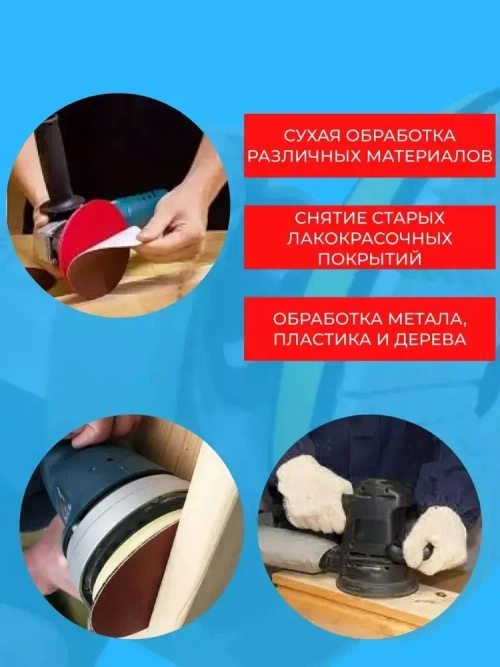 СУХАЯ ОБРАБОТКА РАЗЛИЧНЫХ МАТЕРИАЛОВ

СНЯТИЕ СТАРЫХ ЛАКОКРАСОЧНЫХ ПОКРЫТИЙ

ОБРАБОТКА МЕТАЛА, ПЛАСТИКА И ДЕРЕВА