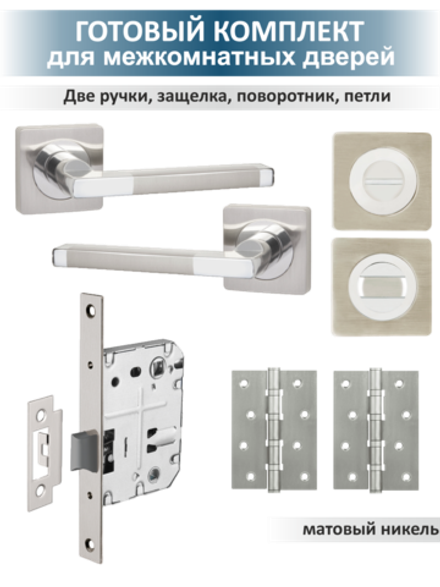 ГОТОВЫЙ КОМПЛЕКТ
для межкомнатных дверей

Две ручки, защелка, поворотник, петли

матовый никель