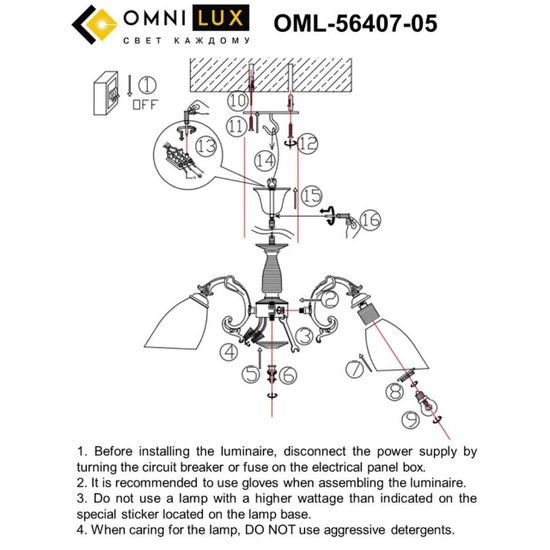 OMNI LUX
СВЕТ КАЖДОМУ

OML-56407-05

1
OFF
10
11
12
13
14
15
16
2
3
4
5
6
7
8
9

1. Before installing the luminaire, disconnect the power supply by turning the circuit breaker or fuse on the electrical panel box.
2. It is recommended to use gloves when assembling the luminaire.
3. Do not use a lamp with a higher wattage than indicated on the special sticker located on the lamp base.
4. When caring for the lamp, DO NOT use aggressive detergents.