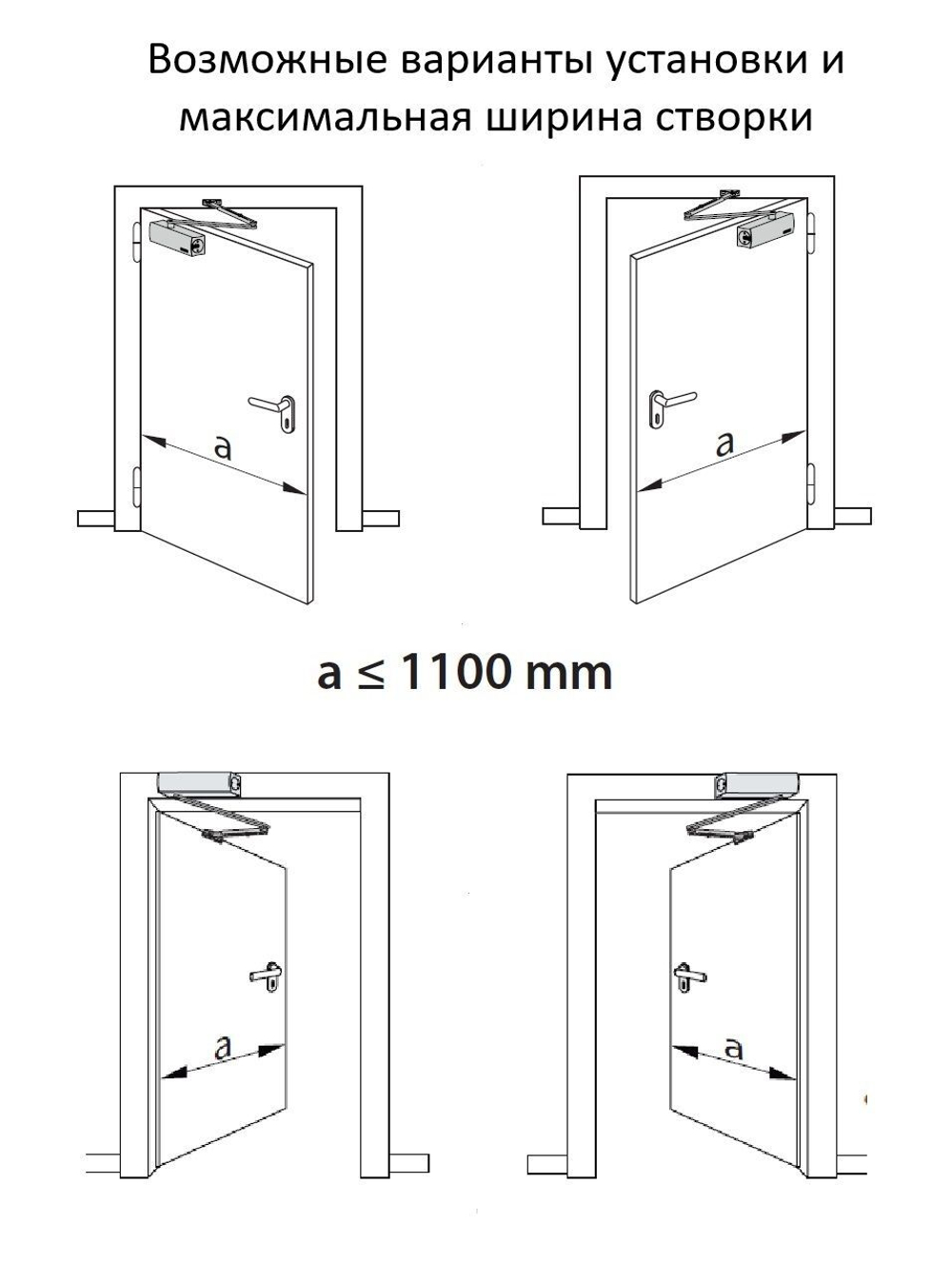 Возможные варианты установки и максимальная ширина створки

a

a

$a \leq 1100$ mm

a

a