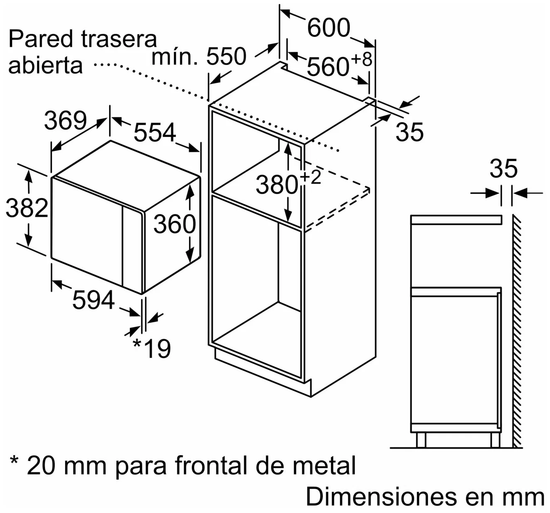 Pared trasera abierta

mín. 550

600

$560^{+8}$

35

369

554

382

360

$380^{+2}$

594

*19

35

* 20 mm para frontal de metal

Dimensiones en mm