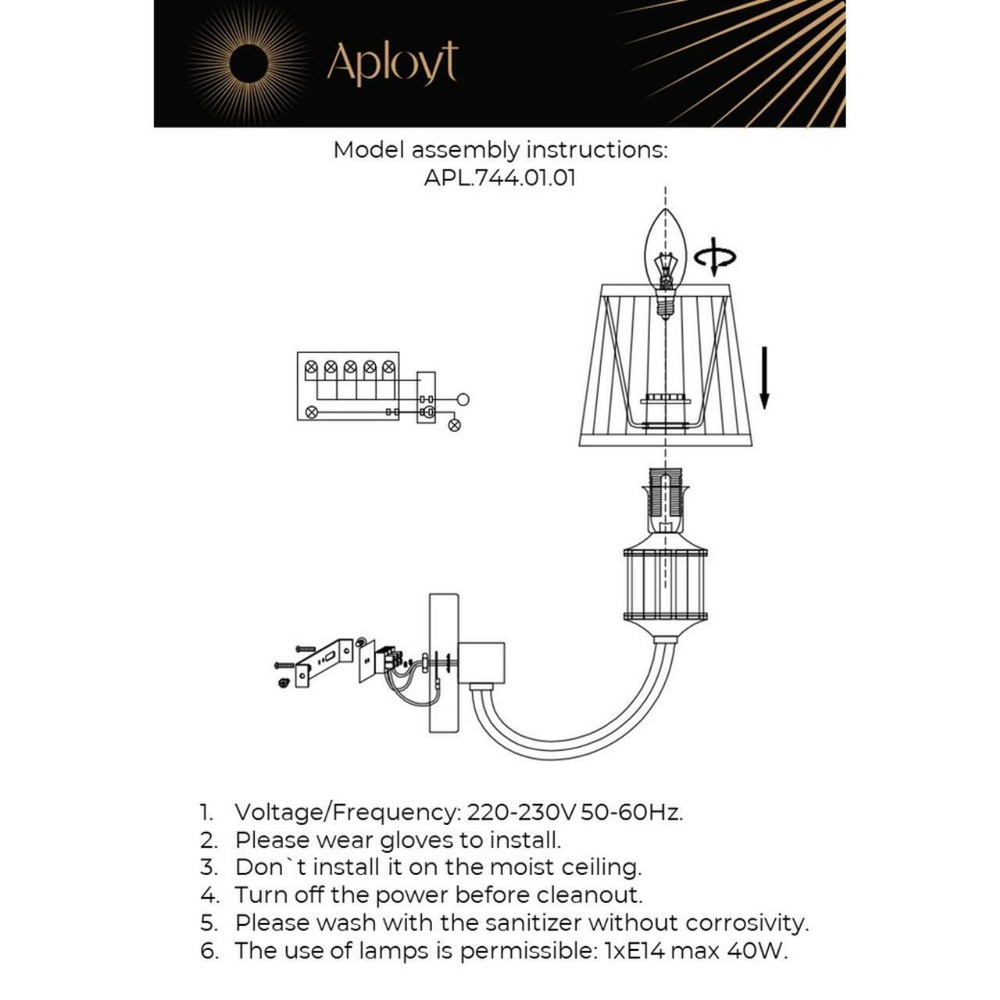 Aployt

Model assembly instructions:
APL.744.01.01

1. Voltage/Frequency: 220-230V 50-60Hz.
2. Please wear gloves to install.
3. Don`t install it on the moist ceiling.
4. Turn off the power before cleanout.
5. Please wash with the sanitizer without corrosivity.
6. The use of lamps is permissible: 1xE14 max 40W.