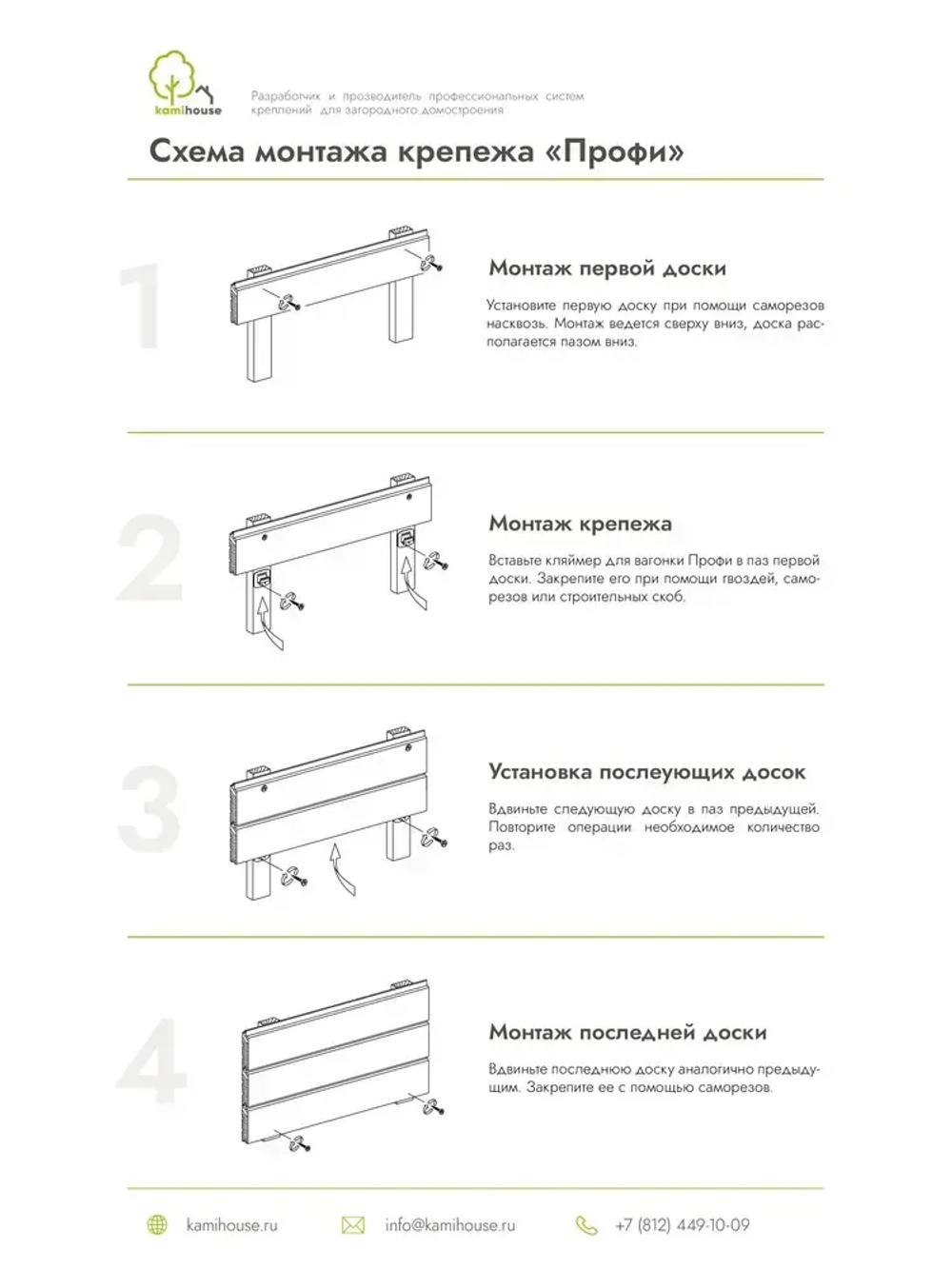 kamihouse

Разработчик и производитель профессиональных систем креплений для загородного домостроения

Схема монтажа крепежа «Профи»

1

Монтаж первой доски

Установите первую доску при помощи саморезов насквозь. Монтаж ведется сверху вниз, доска располагается пазом вниз.

2

Монтаж крепежа

Вставьте кляймер для вагонки Профи в паз первой доски. Закрепите его при помощи гвоздей, саморезов или строительных скоб.

3

Установка послеующих досок

Вдвиньте следующую доску в паз предыдущей. Повторите операции необходимое количество раз.

4

Монтаж последней доски

Вдвиньте последнюю доску аналогично предыдущим. Закрепите ее с помощью саморезов.

kamihouse.ru

info@kamihouse.ru

+7 (812) 449-10-09