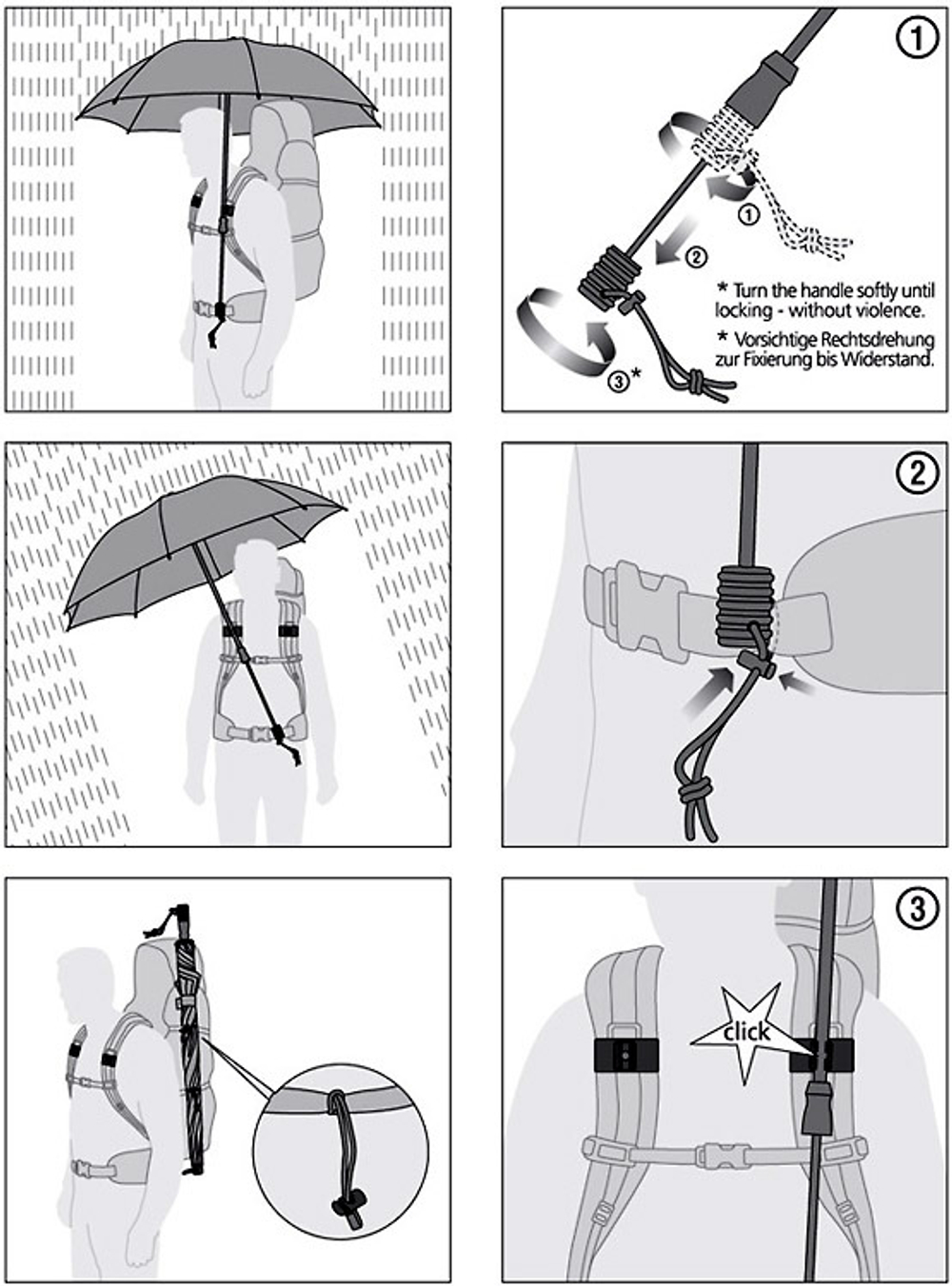 1

1

2

3*

* Turn the handle softly until locking - without violence.

* Vorsichtige Rechtsdrehung zur Fixierung bis Widerstand.

2

3

click